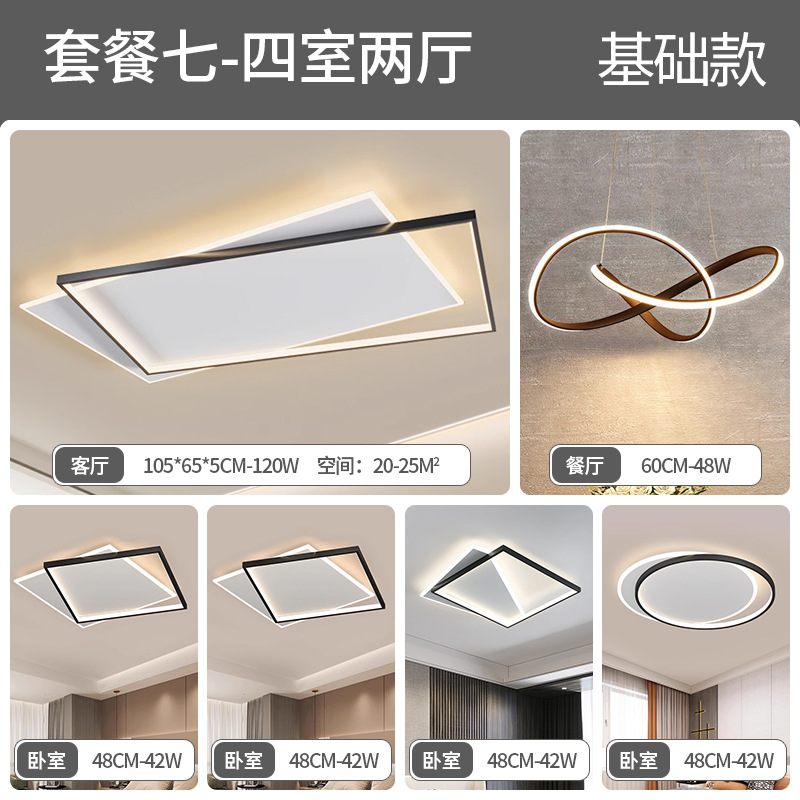 套餐七-四室两厅 基础款

客厅 105*65*5CM-120W 空间：20-25M²

餐厅 60CM-48W

卧室 48CM-42W

卧室 48CM-42W

卧室 48CM-42W

卧室 48CM-42W