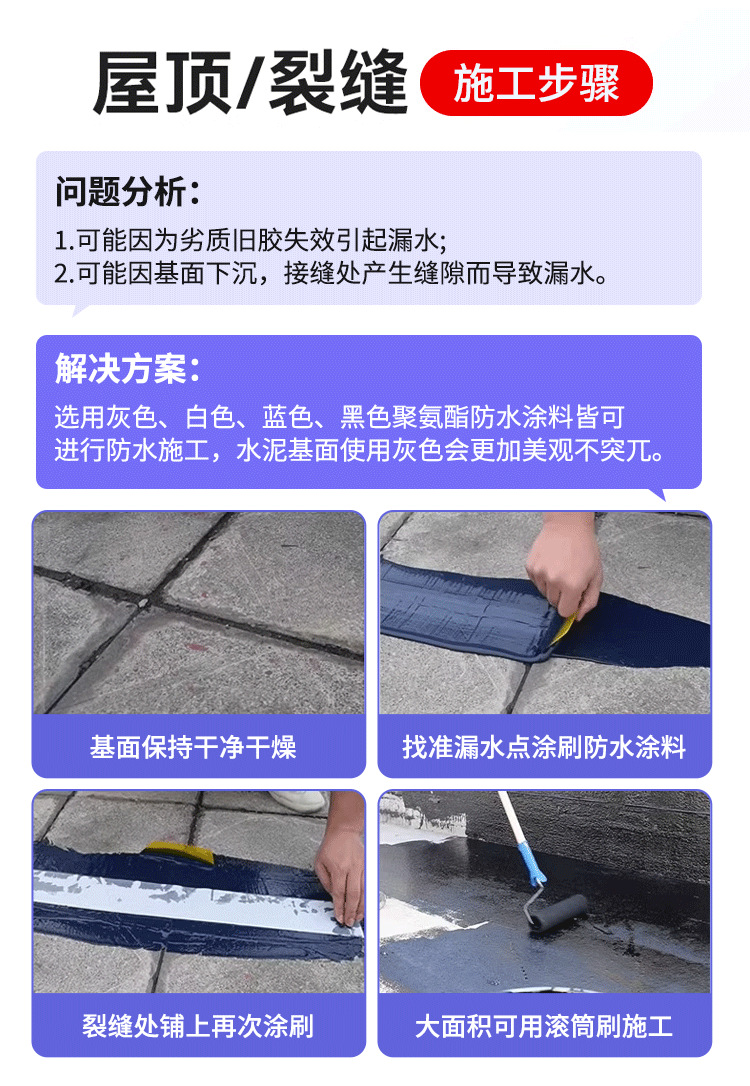 屋顶/裂缝 施工步骤

问题分析：
1.可能因为劣质旧胶失效引起漏水;
2.可能因基面下沉，接缝处产生缝隙而导致漏水。

解决方案：
选用灰色、白色、蓝色、黑色聚氨酯防水涂料皆可进行防水施工，水泥基面使用灰色会更加美观不突兀。

基面保持干净干燥

找准漏水点涂刷防水涂料

裂缝处铺上再次涂刷

大面积可用滚筒刷施工