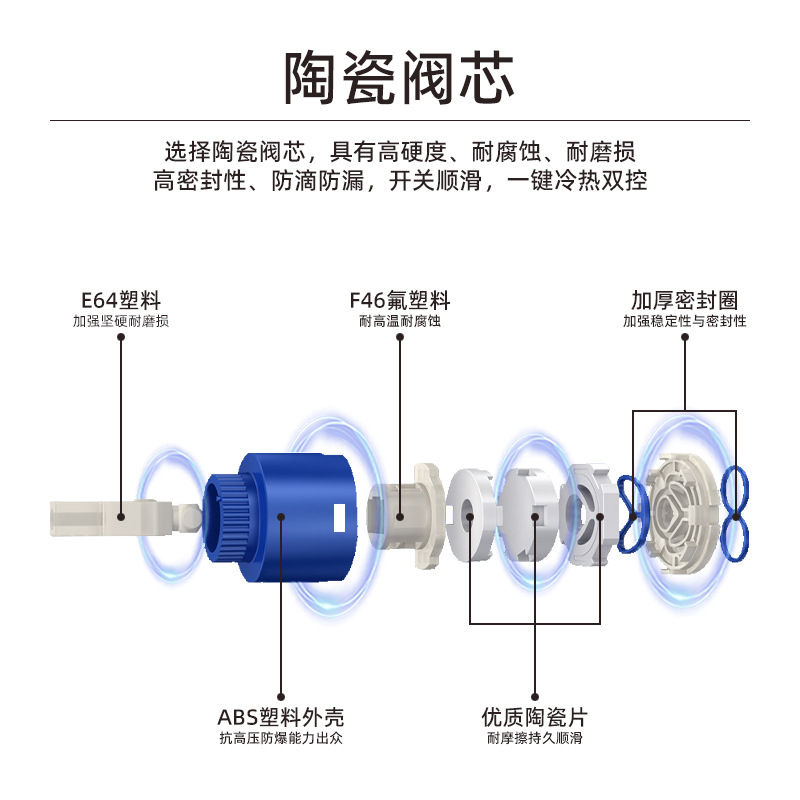 陶瓷阀芯

选择陶瓷阀芯，具有高硬度、耐腐蚀、耐磨损
高密封性、防滴防漏，开关顺滑，一键冷热双控

E64塑料
加强坚硬耐磨损

F46氟塑料
耐高温耐腐蚀

加厚密封圈
加强稳定性与密封性

ABS塑料外壳
抗高压防爆能力出众

优质陶瓷片
耐摩擦持久顺滑