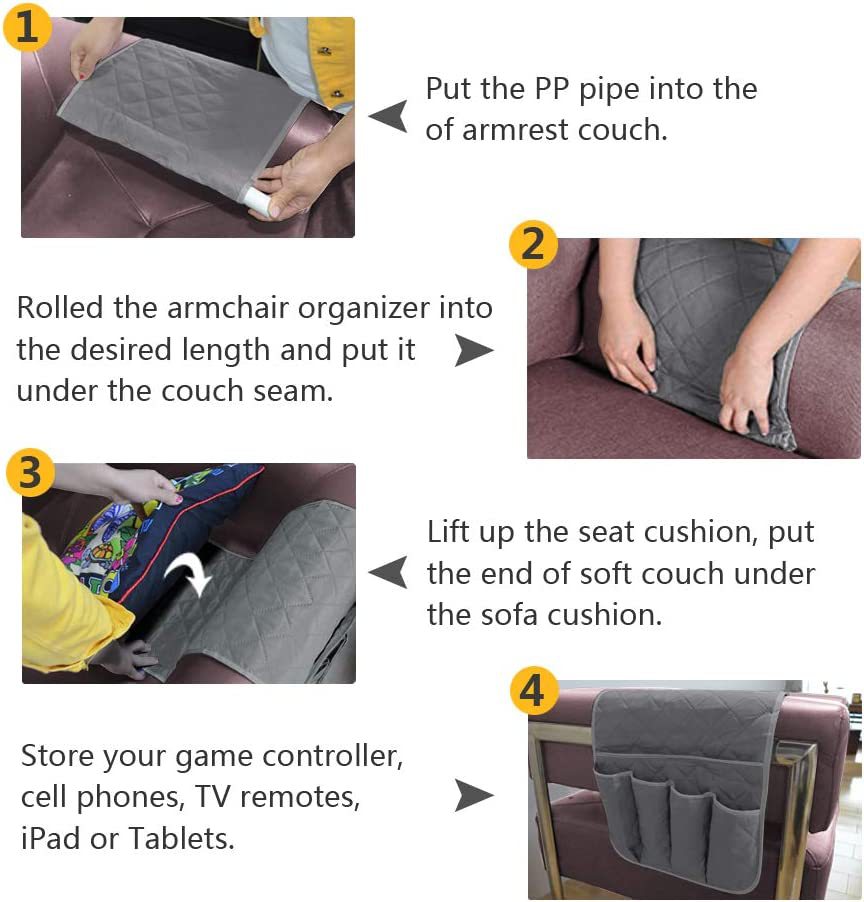 1

Put the PP pipe into the of armrest couch.

2

Rolled the armchair organizer into the desired length and put it under the couch seam.

3

Lift up the seat cushion, put the end of soft couch under the sofa cushion.

4

Store your game controller, cell phones, TV remotes, iPad or Tablets.