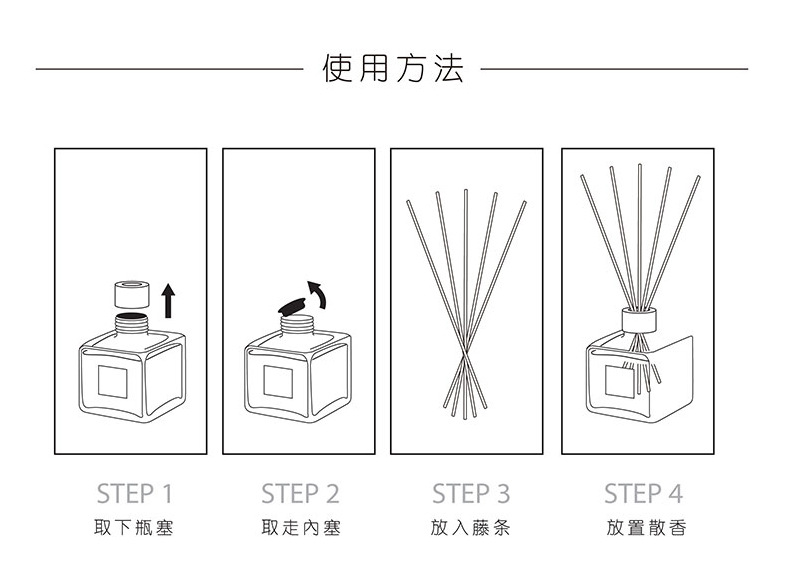 使用方法

STEP 1
取下瓶塞

STEP 2
取走內塞

STEP 3
放入藤条

STEP 4
放置散香