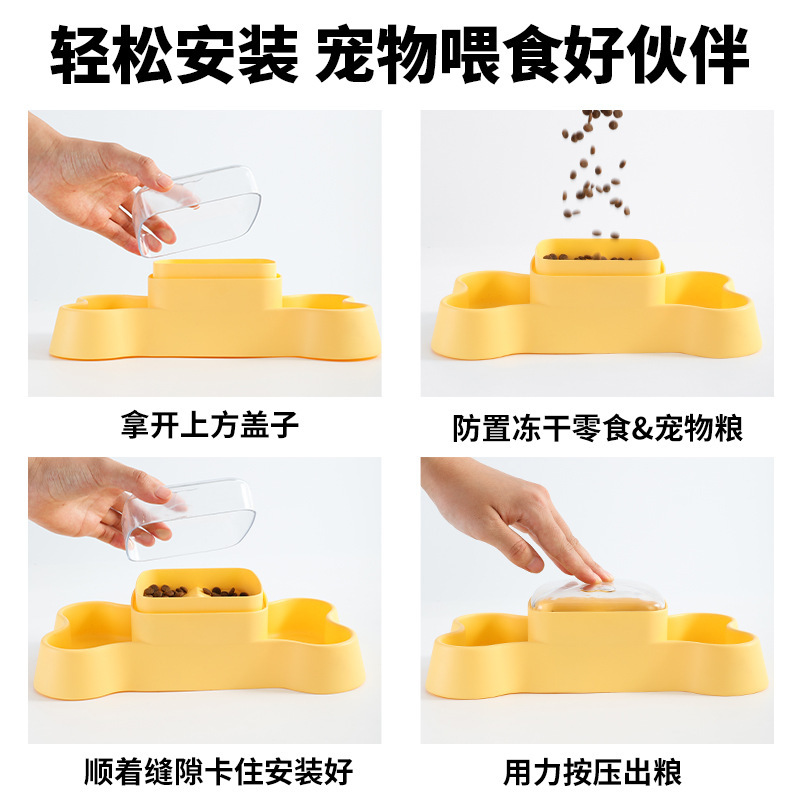 轻松安装 宠物喂食好伙伴

拿开上方盖子

防置冻干零食&宠物粮

顺着缝隙卡住安装好

用力按压出粮