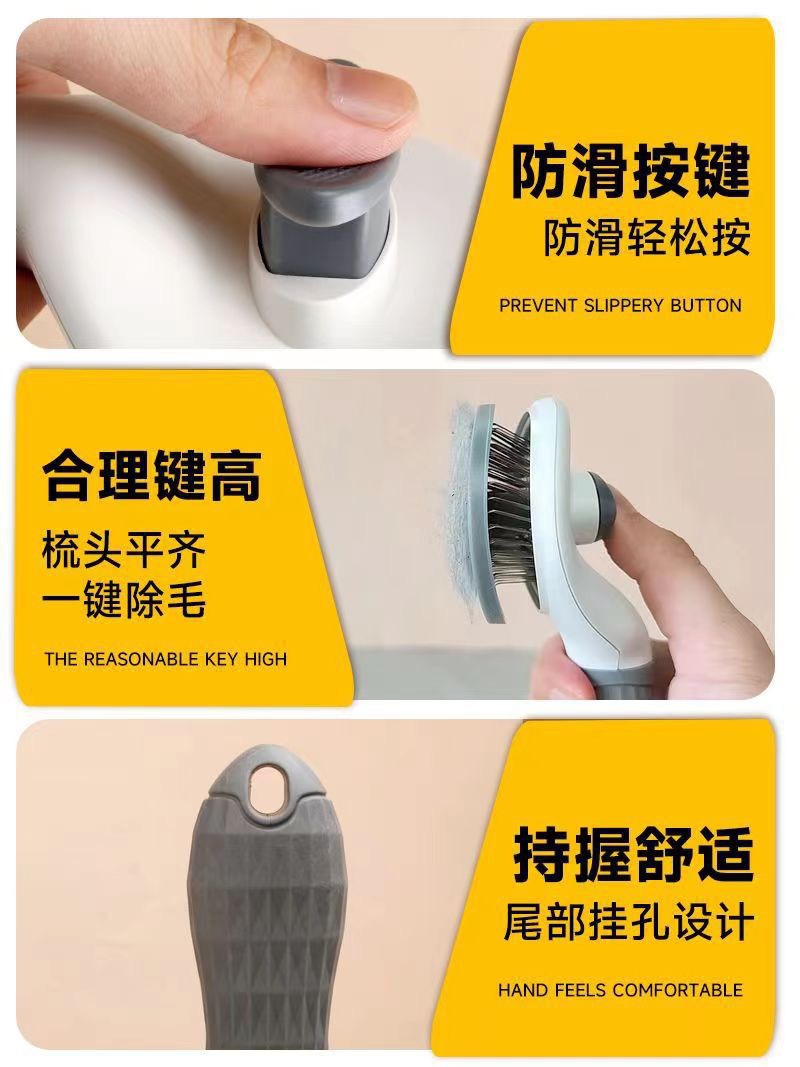 防滑按键
防滑轻松按
PREVENT SLIPPERY BUTTON

合理键高
梳头平齐
一键除毛
THE REASONABLE KEY HIGH

持握舒适
尾部挂孔设计
HAND FEELS COMFORTABLE