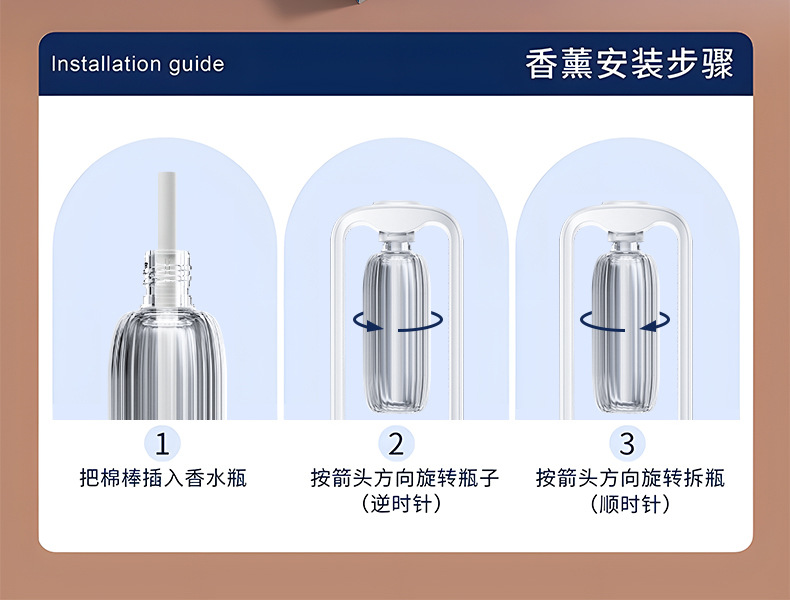 Installation guide

香薰安装步骤

1
把棉棒插入香水瓶

2
按箭头方向旋转瓶子
（逆时针）

3
按箭头方向旋转拆瓶
（顺时针）