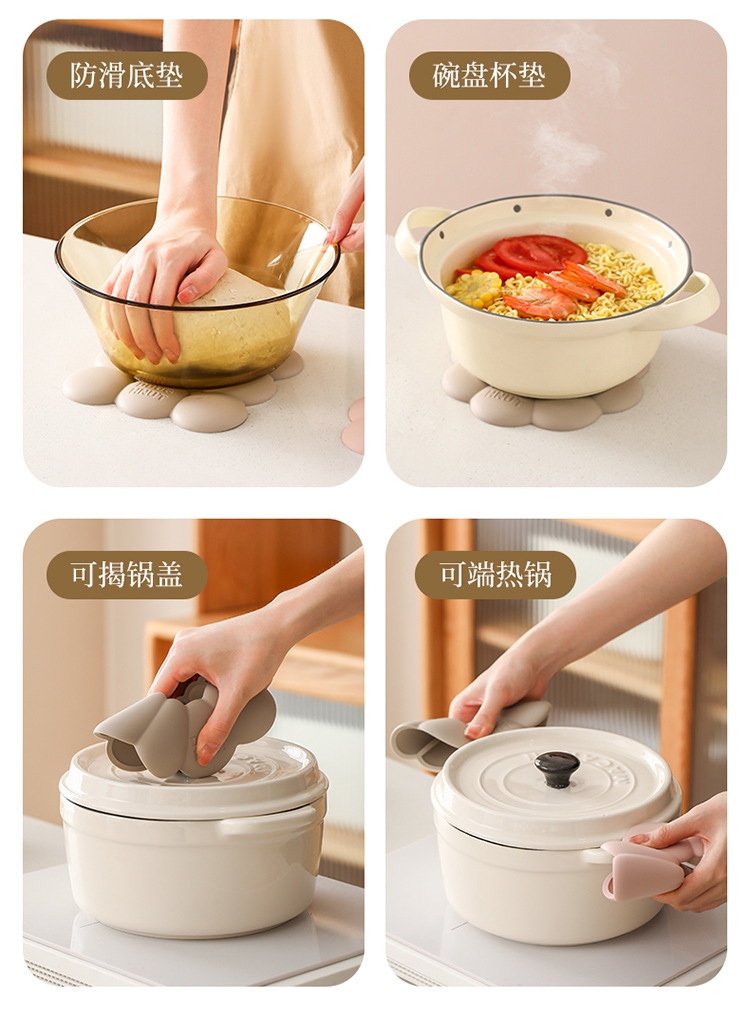 防滑底垫

碗盘杯垫

可揭锅盖

可端热锅