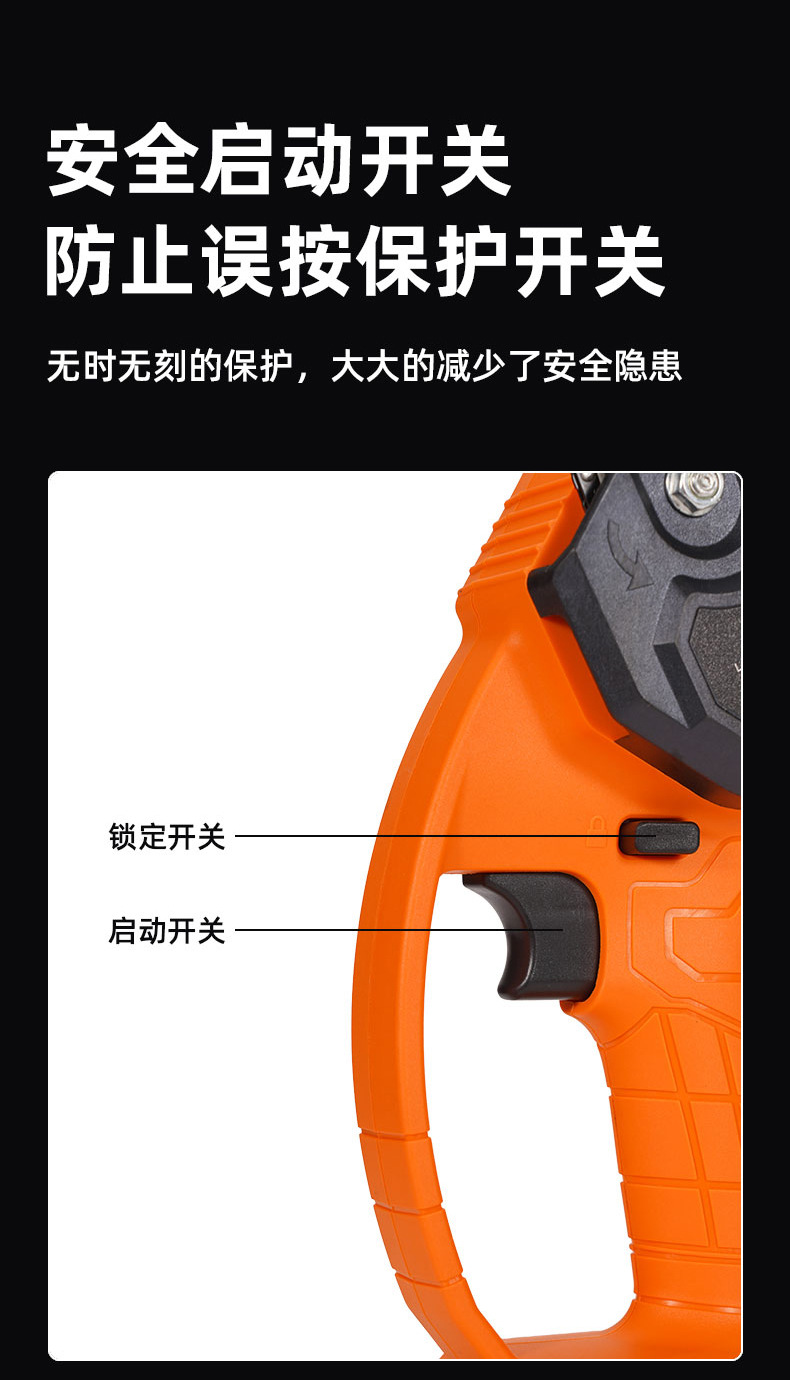 安全启动开关
防止误按保护开关

无时无刻的保护，大大的减少了安全隐患

锁定开关

启动开关