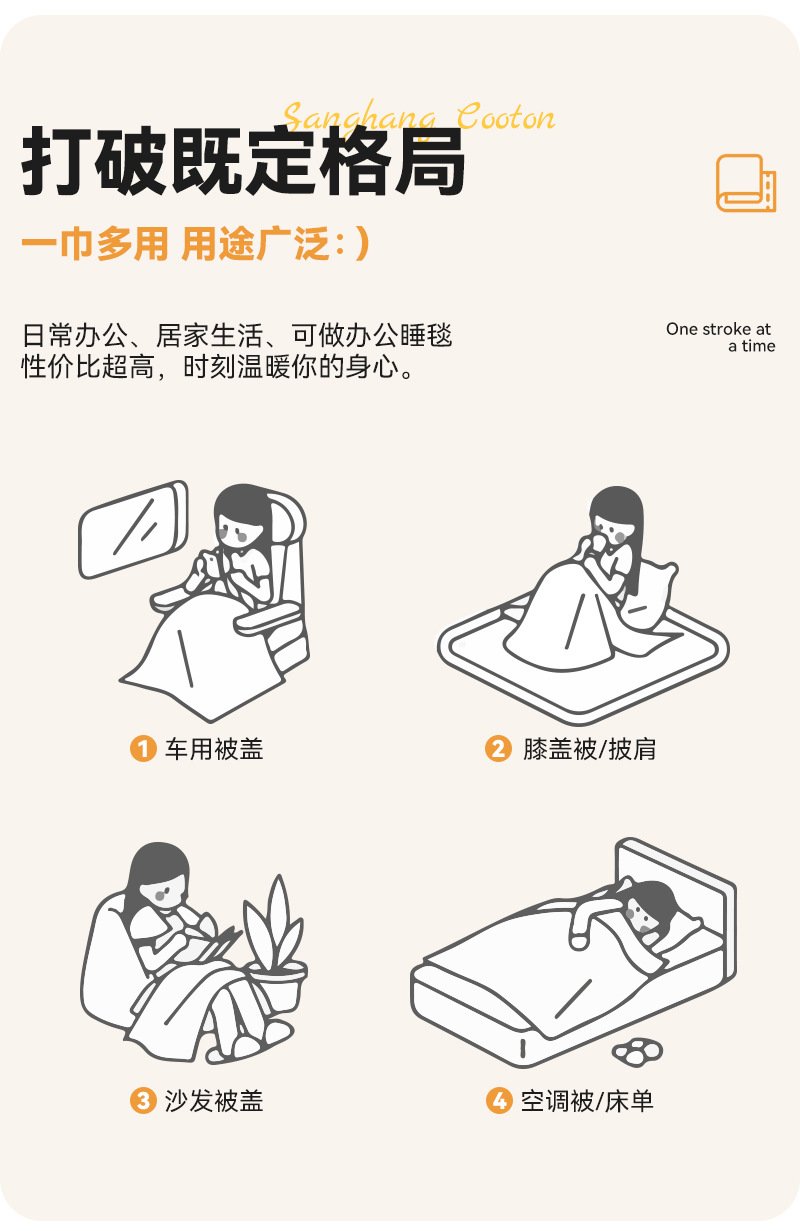 Sanghang Cooton

打破既定格局

一巾多用 用途广泛：）

日常办公、居家生活、可做办公睡毯
性价比超高，时刻温暖你的身心。

One stroke at a time

1 车用被盖

2 膝盖被/披肩

3 沙发被盖

4 空调被/床单