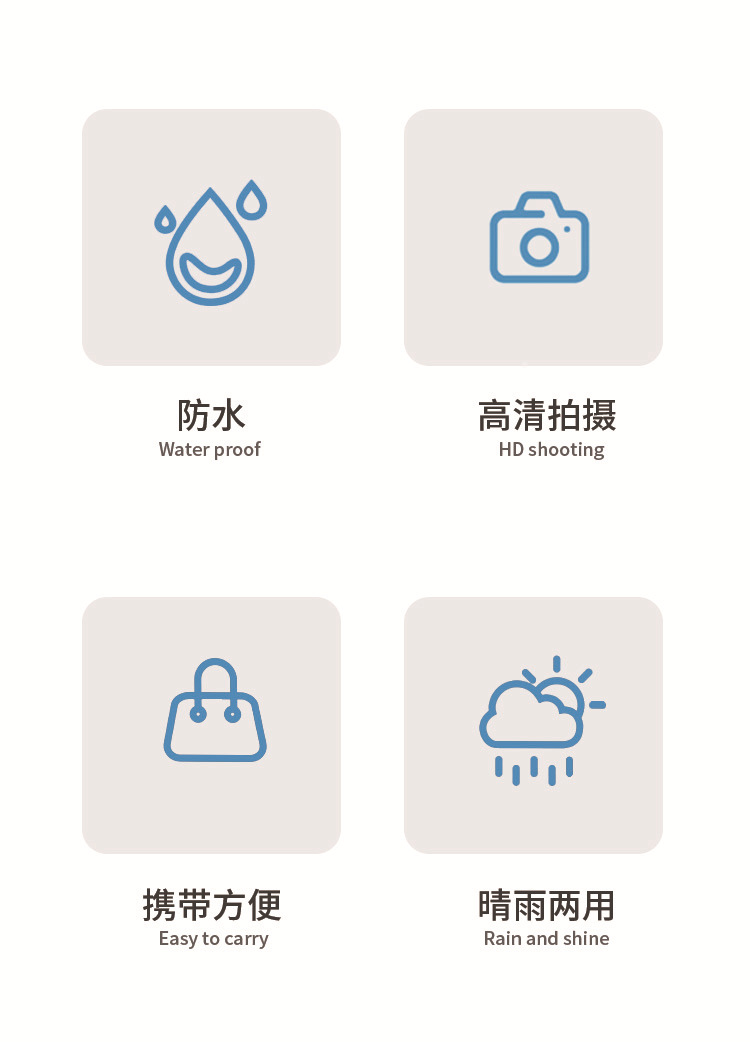 防水
Water proof

高清拍摄
HD shooting

携带方便
Easy to carry

晴雨两用
Rain and shine