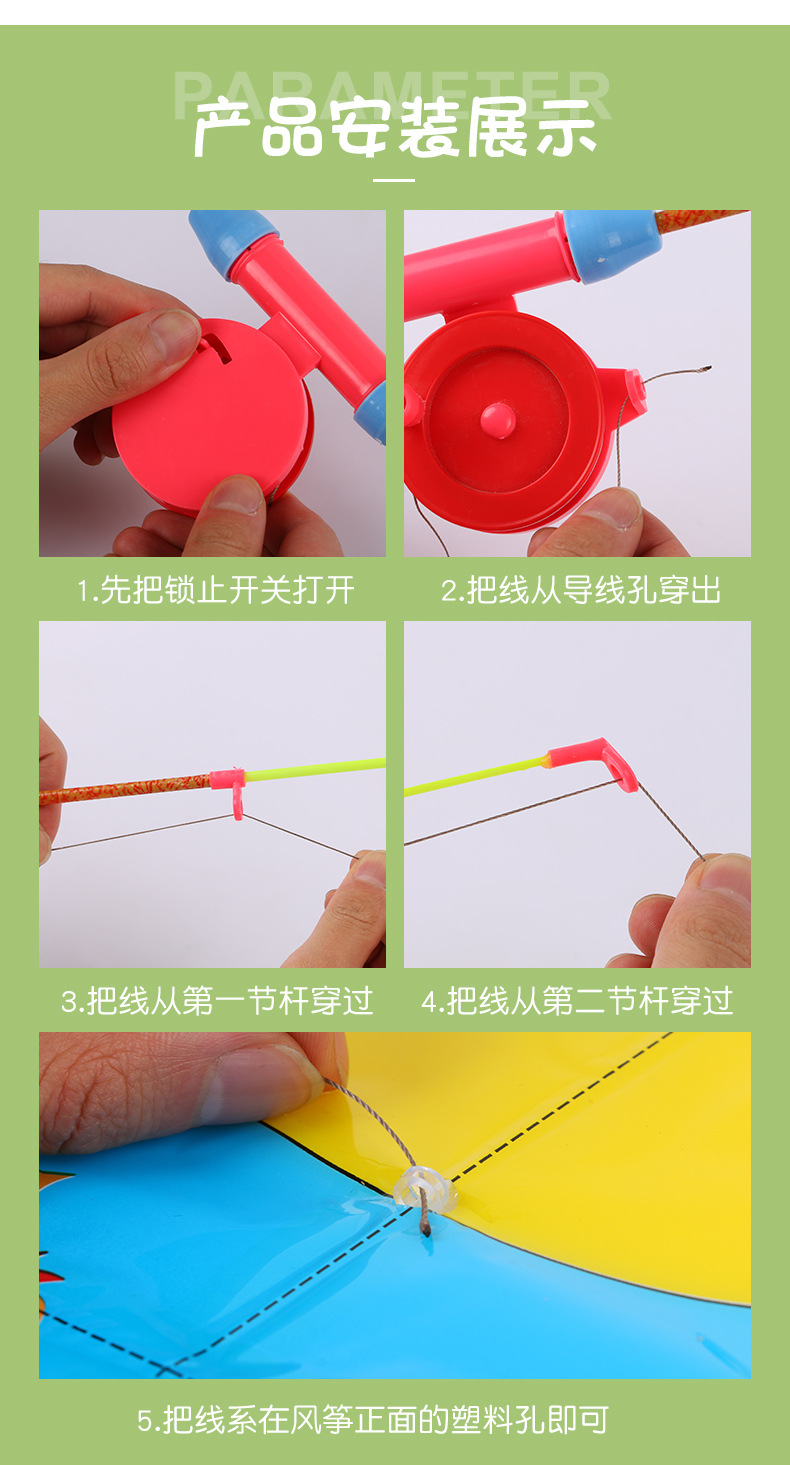 PARAMETER
产品安装展示

1.先把锁止开关打开

2.把线从导线孔穿出

3.把线从第一节杆穿过

4.把线从第二节杆穿过

5.把线系在风筝正面的塑料孔即可