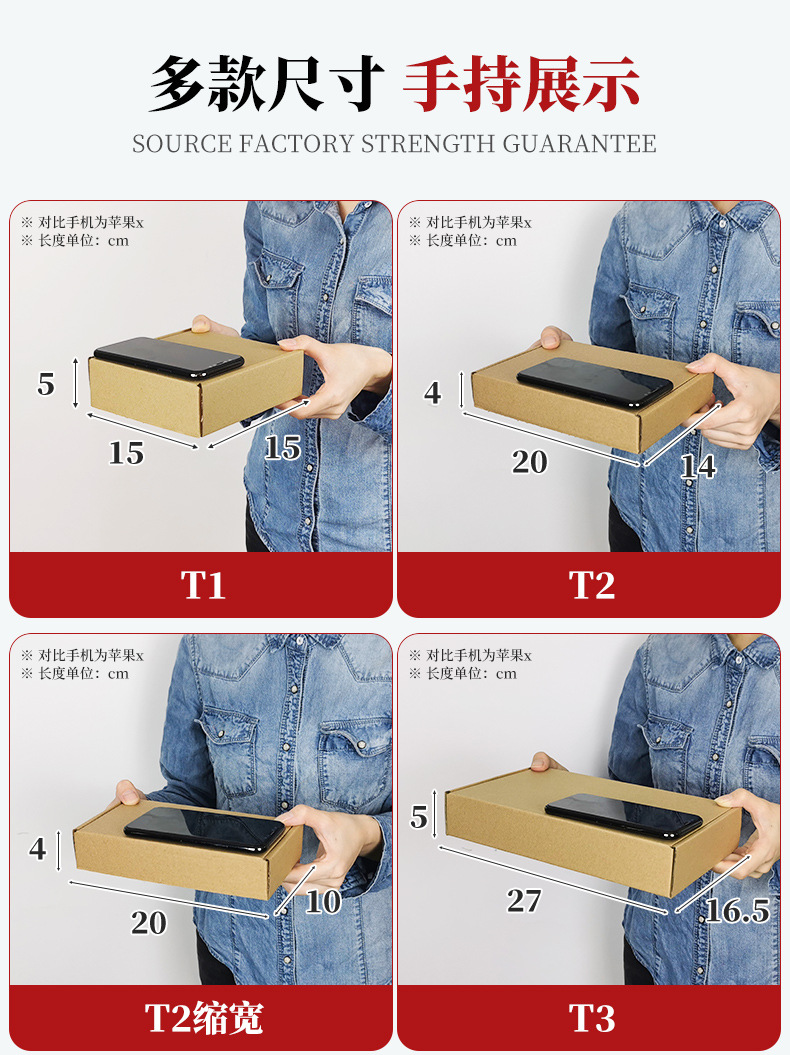 多款尺寸 手持展示

SOURCE FACTORY STRENGTH GUARANTEE

※ 对比手机为苹果x
※ 长度单位：cm

5
15
15

T1

※ 对比手机为苹果x
※ 长度单位：cm

4
20
14

T2

※ 对比手机为苹果x
※ 长度单位：cm

4
20
10

T2缩宽

※ 对比手机为苹果x
※ 长度单位：cm

5
27
16.5

T3