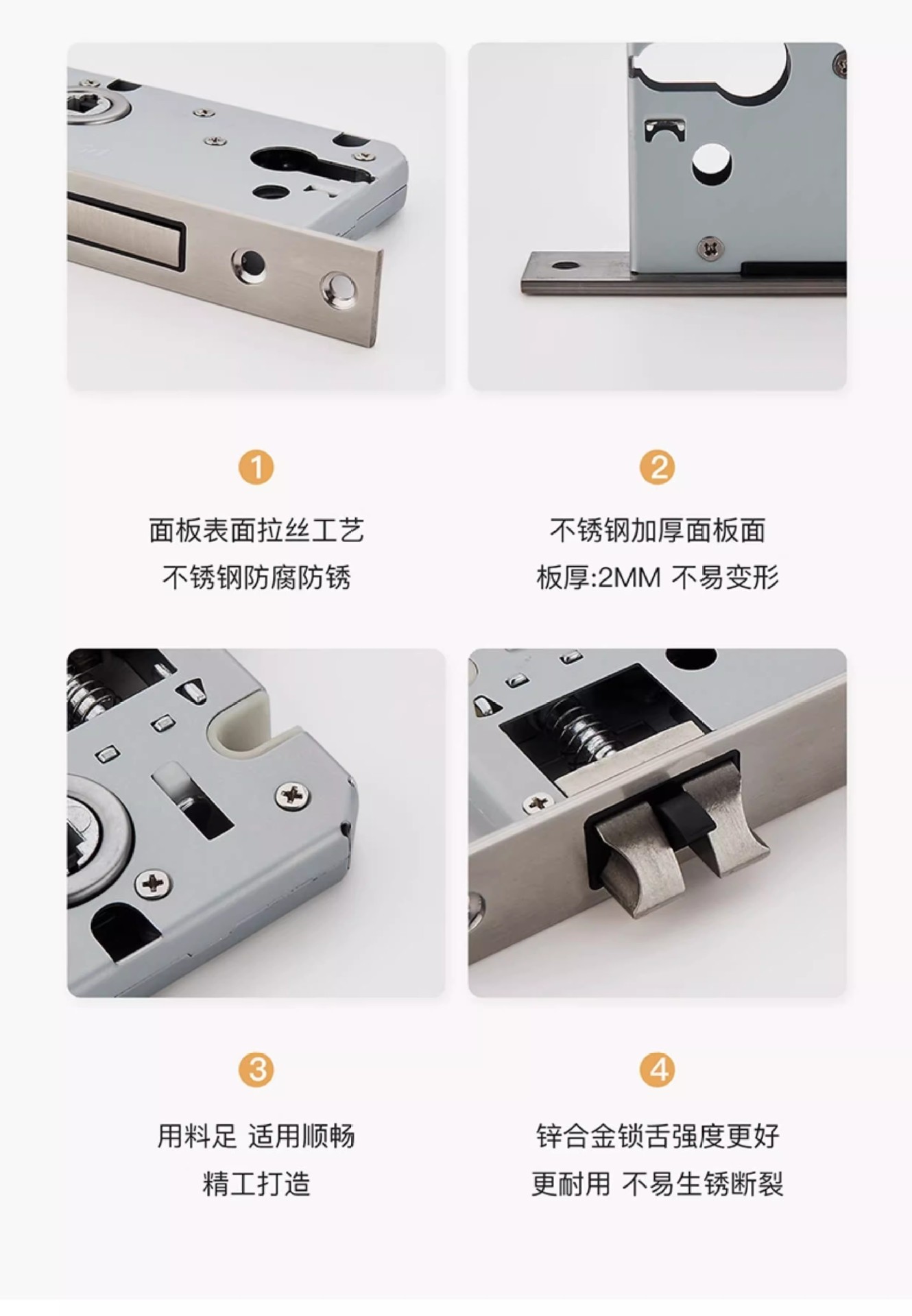 1

面板表面拉丝工艺

不锈钢防腐防锈

2

不锈钢加厚面板面

板厚:2MM 不易变形

3

用料足 适用顺畅

精工打造

4

锌合金锁舌强度更好

更耐用 不易生锈断裂