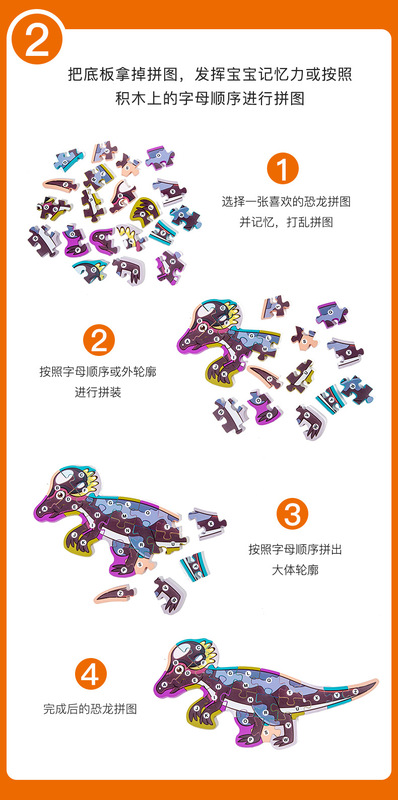 2

把底板拿掉拼图，发挥宝宝记忆力或按照积木上的字母顺序进行拼图

1
选择一张喜欢的恐龙拼图并记忆，打乱拼图

2
按照字母顺序或外轮廓进行拼装

3
按照字母顺序拼出大体轮廓

4
完成后的恐龙拼图