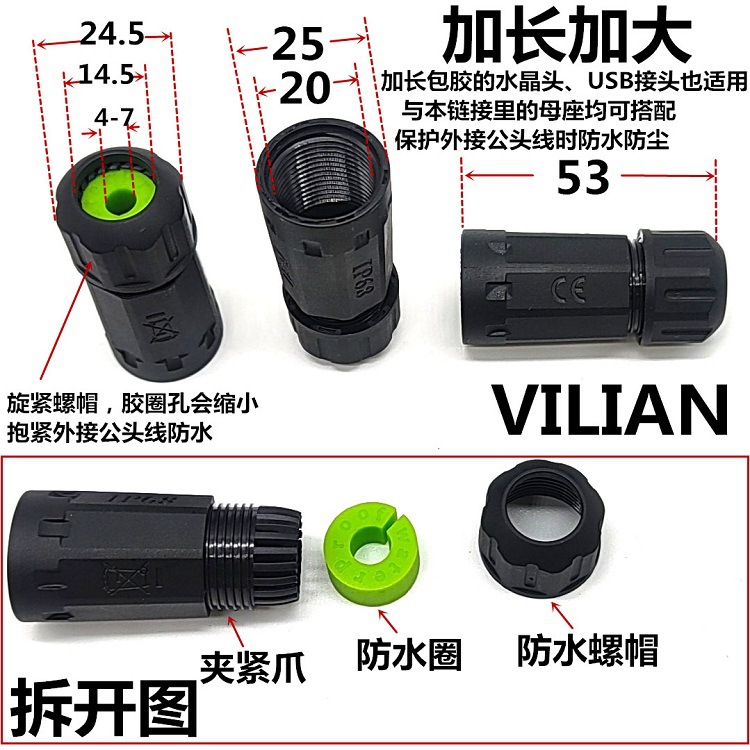 24.5
14.5
4-7
25
20
加长加大
加长包胶的水晶头、USB接头也适用
与本链接里的母座均可搭配
保护外接公头线时防水防尘
53
IP68
CE
旋紧螺帽，胶圈孔会缩小
抱紧外接公头线防水
VILIAN
IP68
waterproof
夹紧爪
防水圈
防水螺帽
拆开图