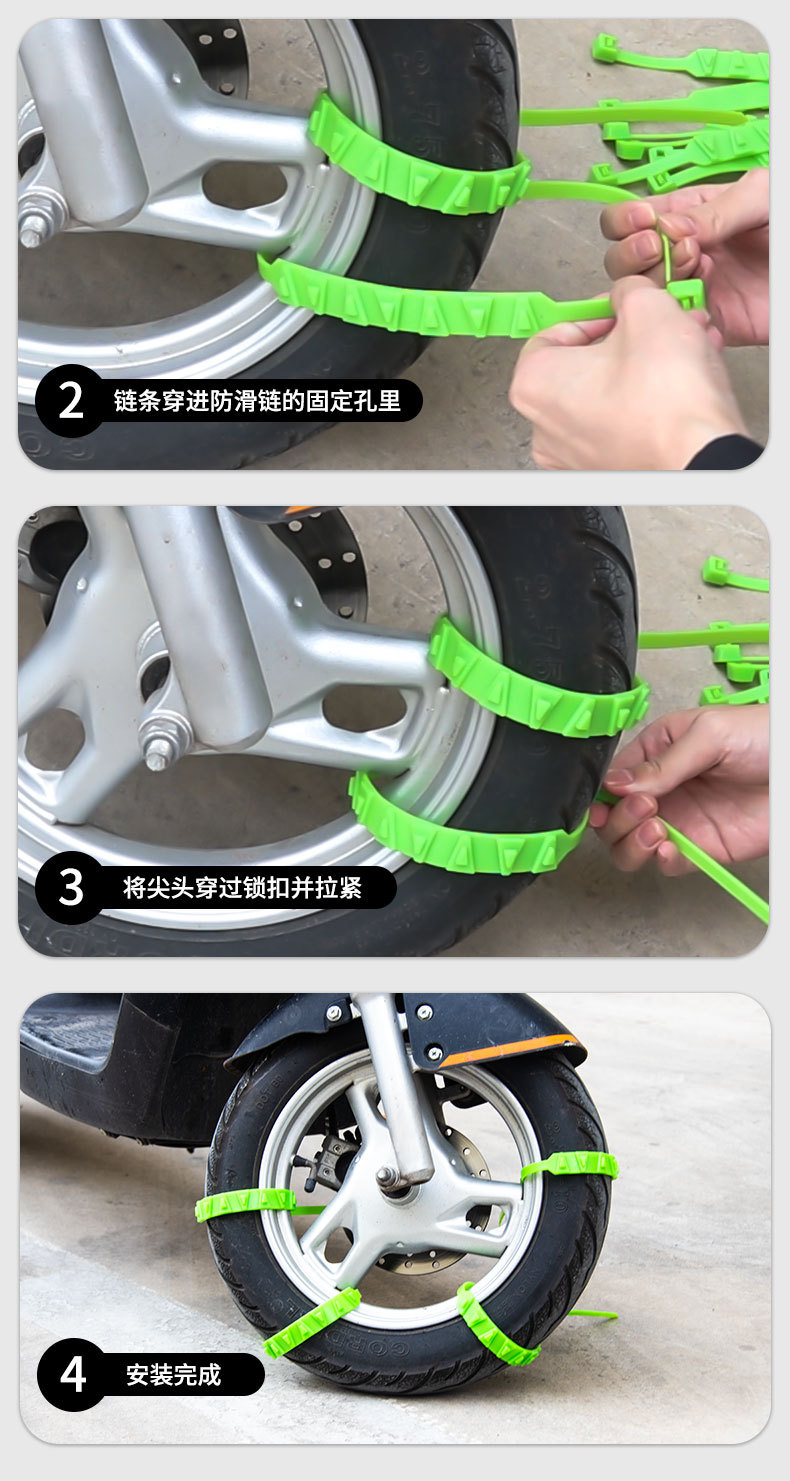 2 链条穿进防滑链的固定孔里

3 将尖头穿过锁扣并拉紧

4 安装完成