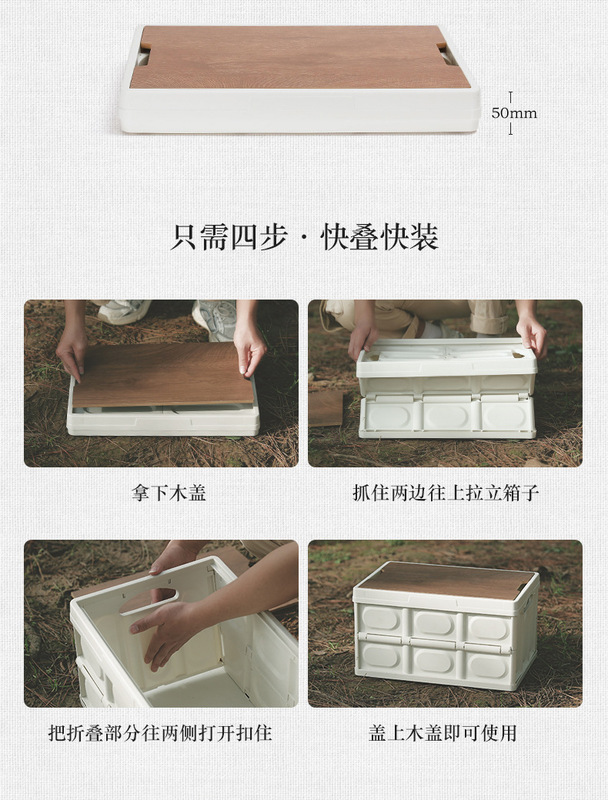 50mm

只需四步 · 快叠快装

拿下木盖

抓住两边往上拉立箱子

把折叠部分往两侧打开扣住

盖上木盖即可使用