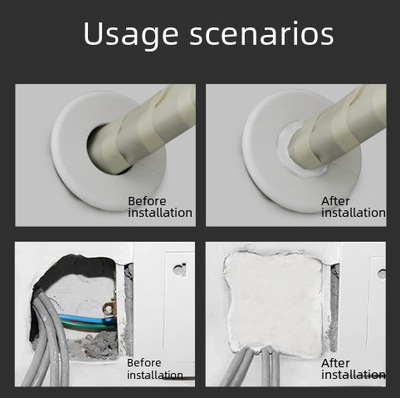 Usage scenarios

Before installation

After installation

Before installation

After installation