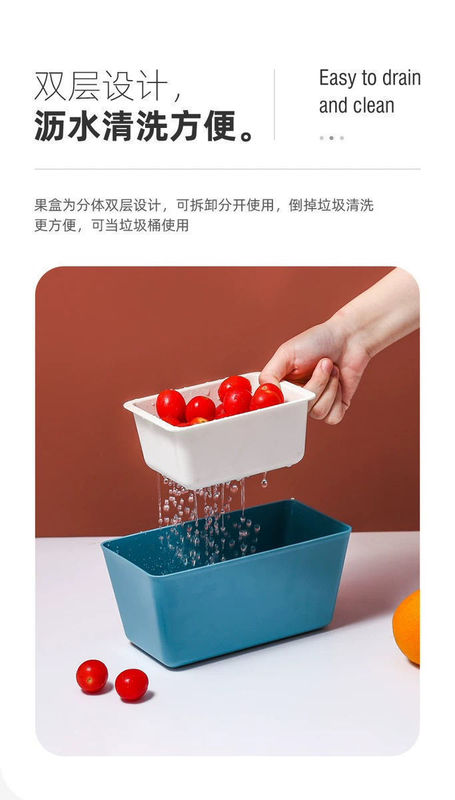 双层设计，
沥水清洗方便。

Easy to drain and clean

果盒为分体双层设计，可拆卸分开使用，倒掉垃圾清洗更方便，可当垃圾桶使用