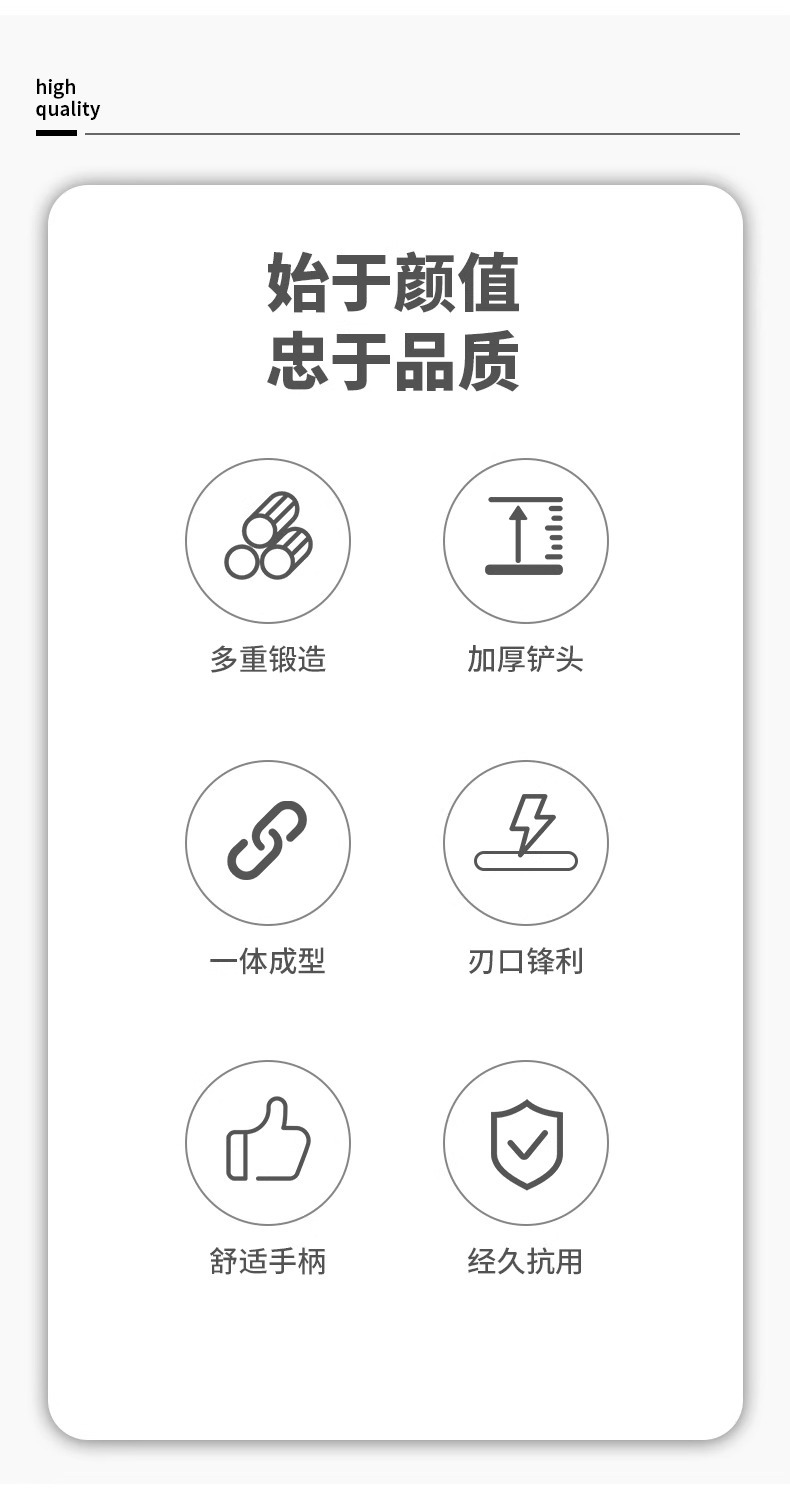 high
quality

始于颜值
忠于品质

多重锻造

加厚铲头

一体成型

刃口锋利

舒适手柄

经久抗用