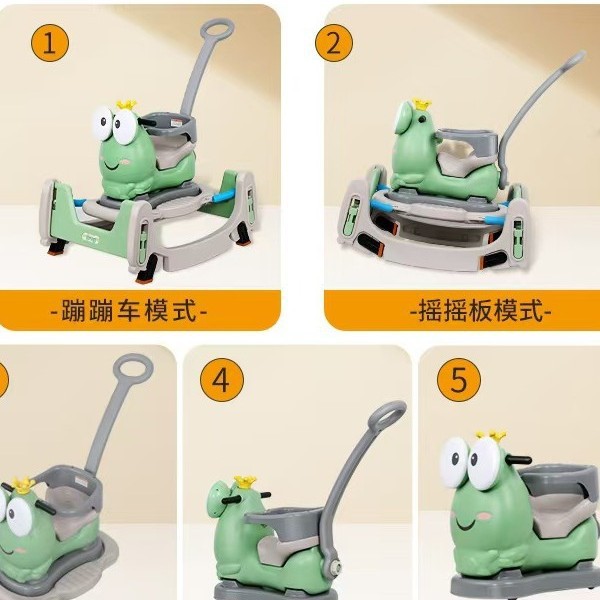 1

-蹦蹦车模式-

2

-摇摇板模式-

4

5