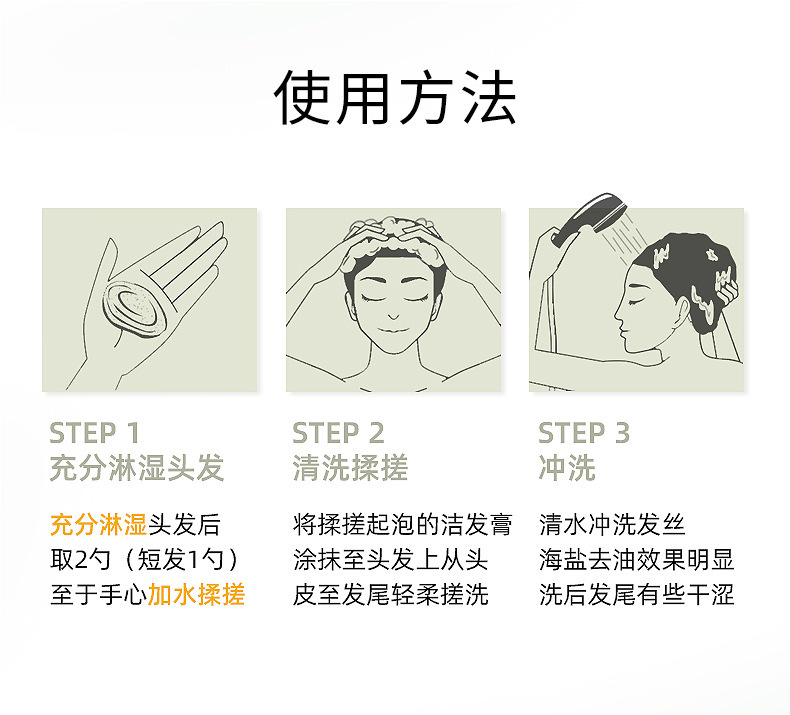 使用方法

STEP 1
充分淋湿头发

充分淋湿头发后
取2勺（短发1勺）
至于手心加水揉搓

STEP 2
清洗揉搓

将揉搓起泡的洁发膏
涂抹至头发上从头
皮至发尾轻柔搓洗

STEP 3
冲洗

清水冲洗发丝
海盐去油效果明显
洗后发尾有些干涩