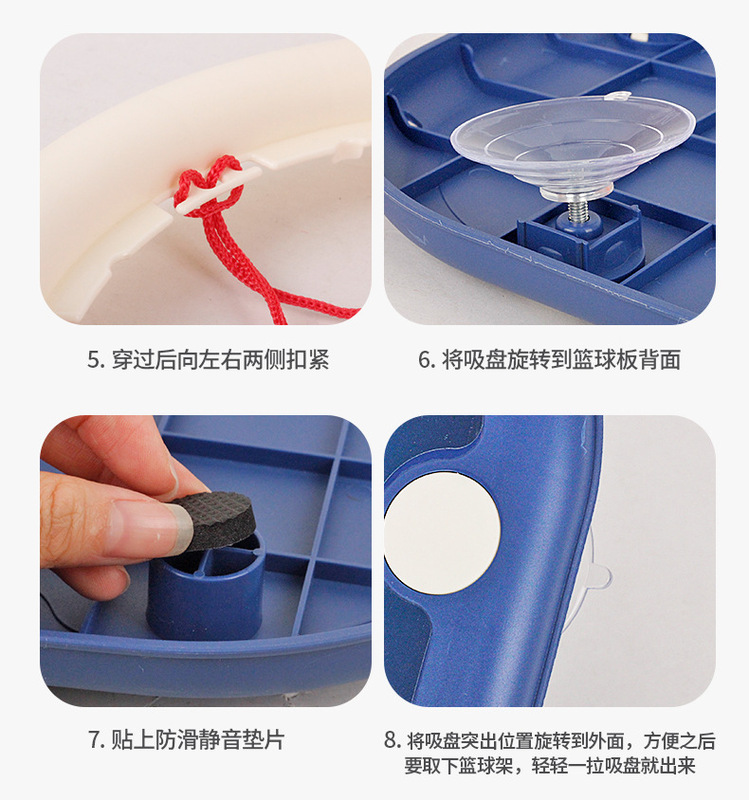 5. 穿过后向左右两侧扣紧

6. 将吸盘旋转到篮球板背面

7. 贴上防滑静音垫片

8. 将吸盘突出位置旋转到外面，方便之后要取下篮球架，轻轻一拉吸盘就出来