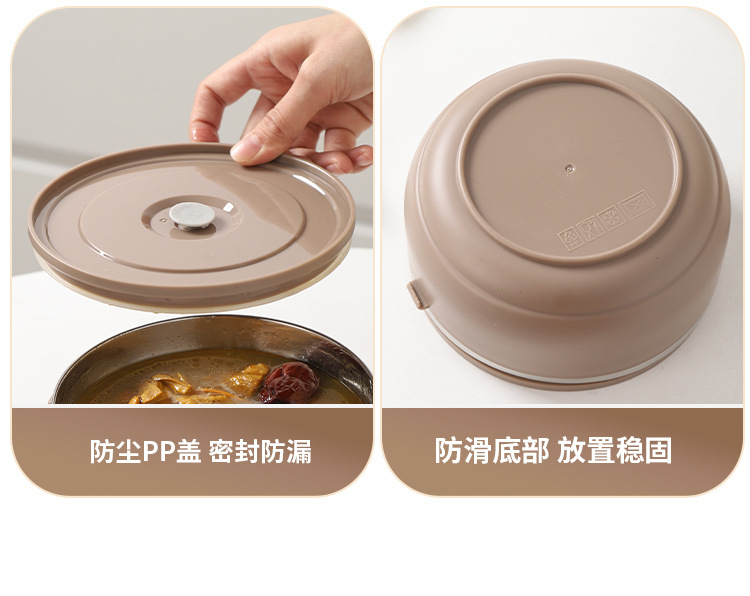 防尘PP盖 密封防漏

防滑底部 放置稳固