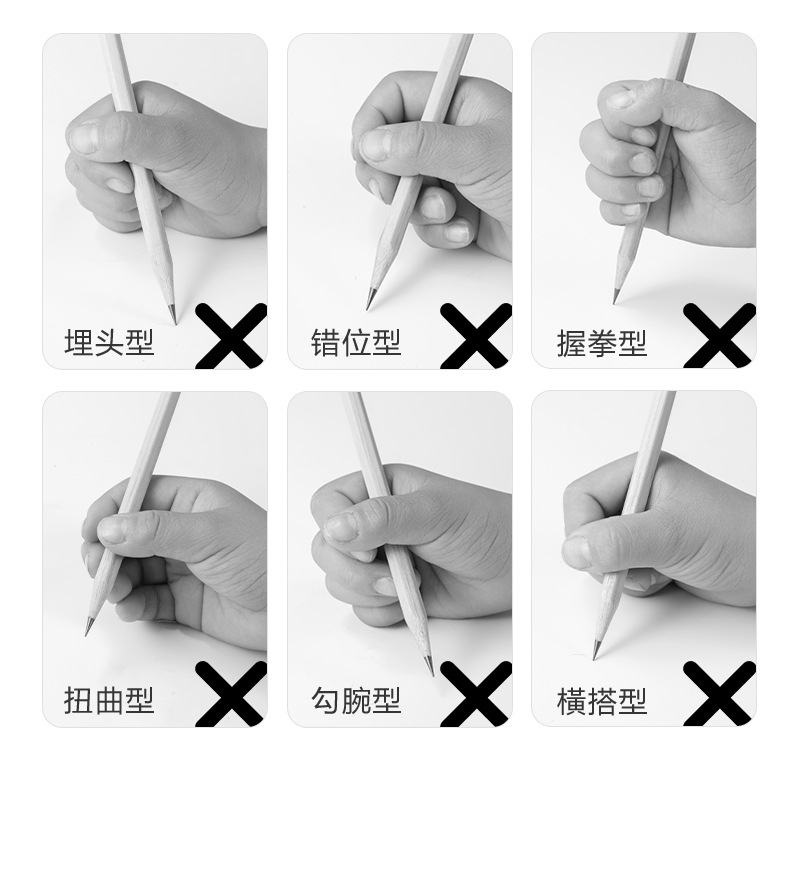 埋头型

错位型

握拳型

扭曲型

勾腕型

横搭型