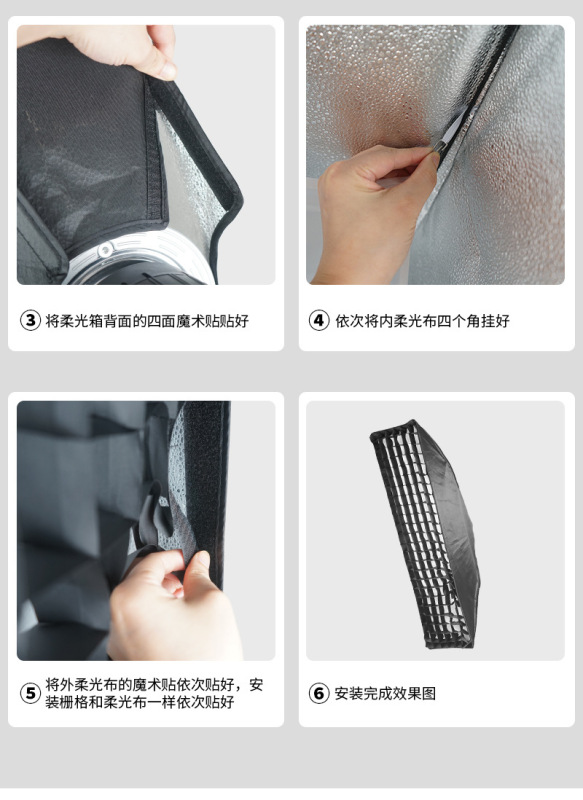 ③ 将柔光箱背面的四面魔术贴贴好

④ 依次将内柔光布四个角挂好

⑤ 将外柔光布的魔术贴依次贴好，安装栅格和柔光布一样依次贴好

⑥ 安装完成效果图