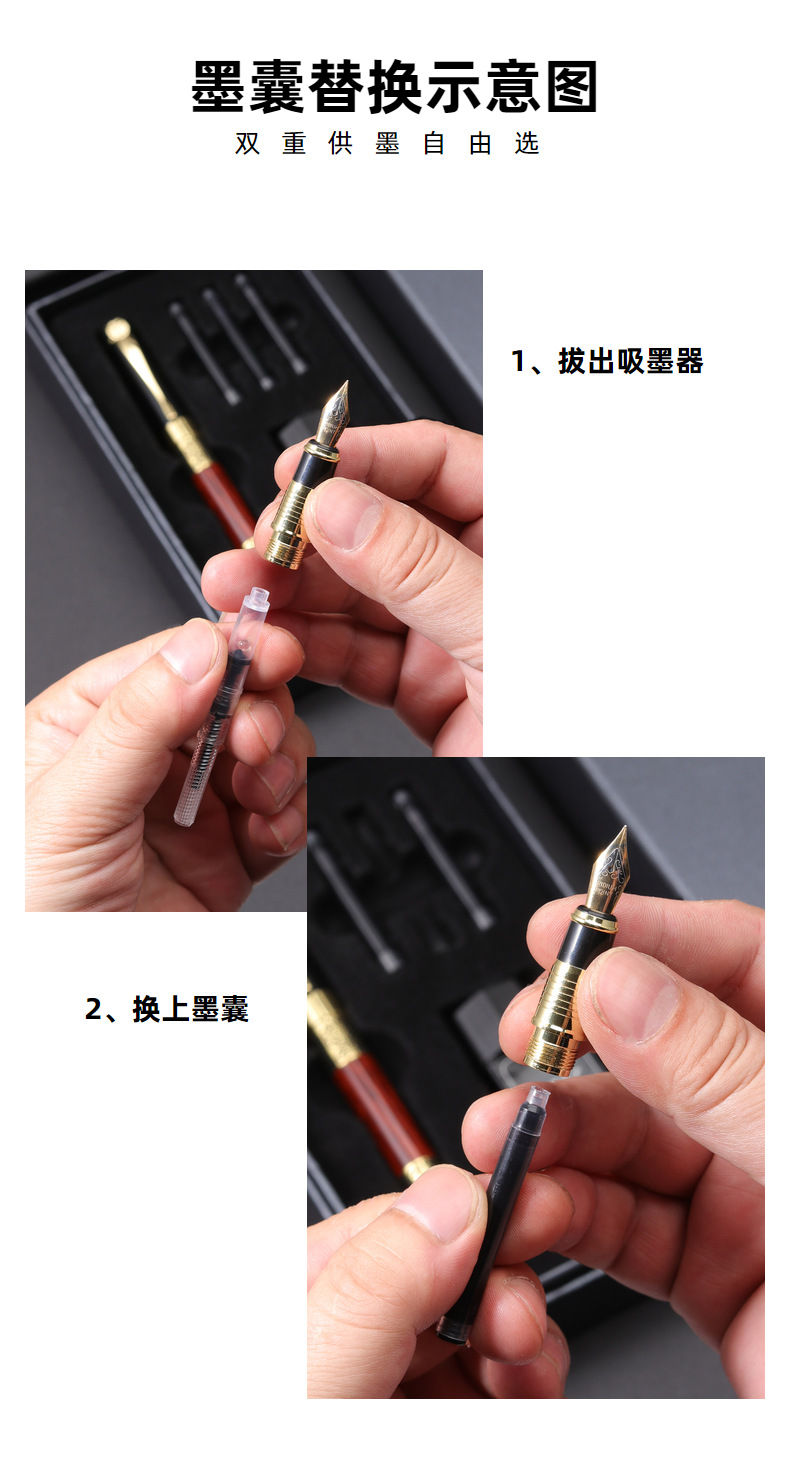 墨囊替换示意图
双重供墨自由选

1、拔出吸墨器

2、换上墨囊