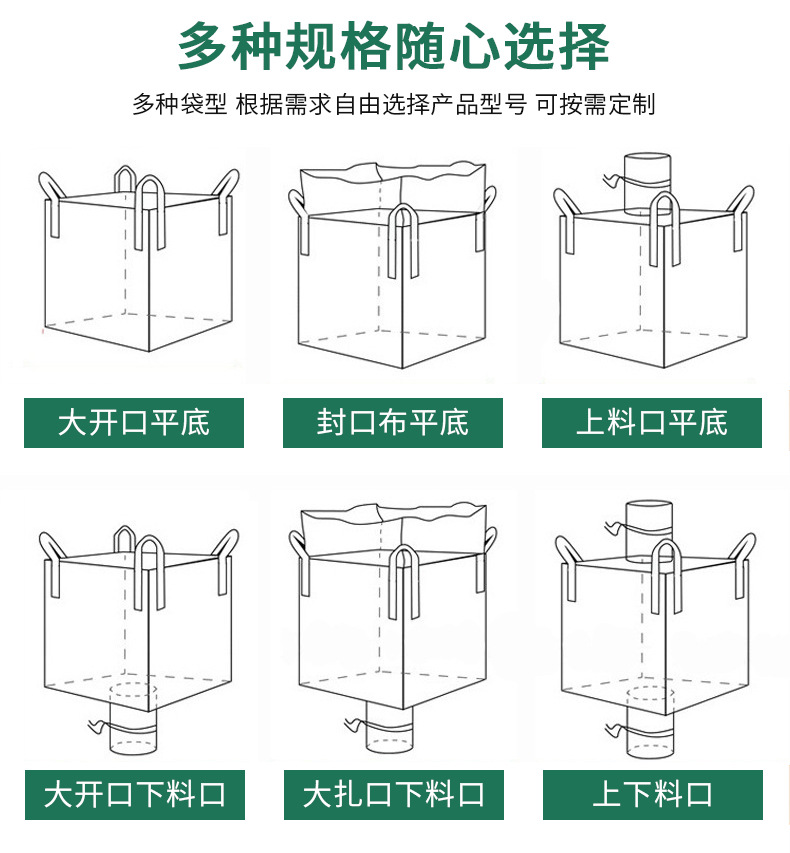 多种规格随心选择

多种袋型 根据需求自由选择产品型号 可按需定制

大开口平底

封口布平底

上料口平底

大开口下料口

大扎口下料口

上下料口