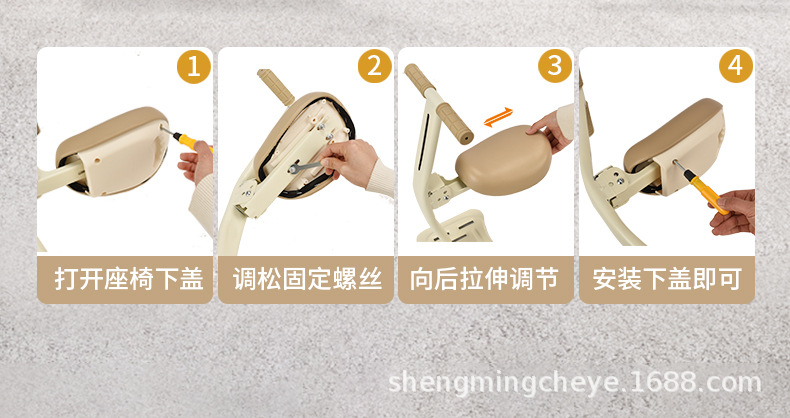 1
打开座椅下盖

2
调松固定螺丝

3
向后拉伸调节

4
安装下盖即可

shengmingcheye.1688.com