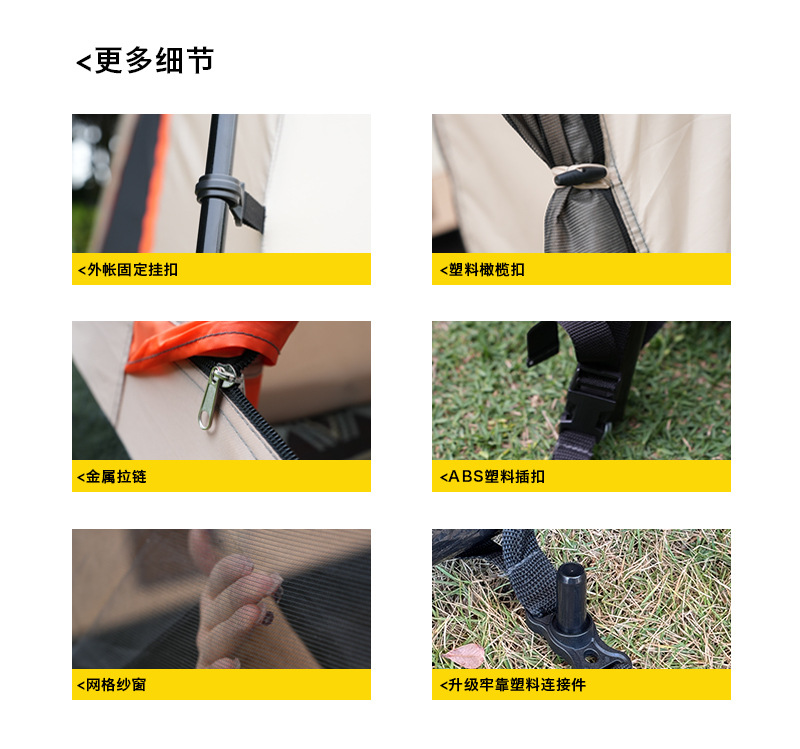 <更多细节

<外帐固定挂扣

<塑料橄榄扣

<金属拉链

<ABS塑料插扣

<网格纱窗

<升级牢靠塑料连接件