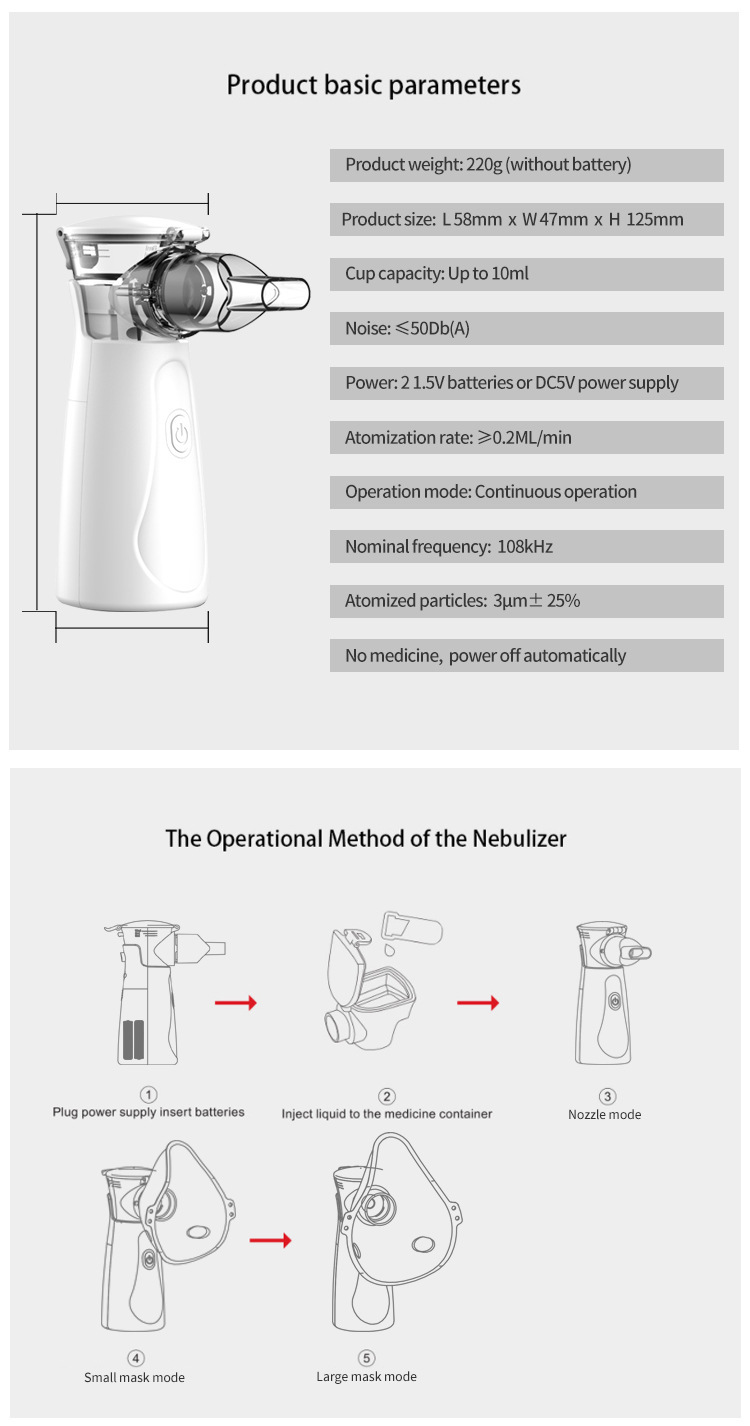 Product basic parameters

Product weight: 220g (without battery)

Product size: L 58mm x W 47mm x H 125mm

Cup capacity: Up to 10ml

Noise: ≤50Db(A)

Power: 2 1.5V batteries or DC5V power supply

Atomization rate: ≥0.2ML/min

Operation mode: Continuous operation

Nominal frequency: 108kHz

Atomized particles: 3μm± 25%

No medicine, power off automatically

The Operational Method of the Nebulizer

①
Plug power supply insert batteries

②
Inject liquid to the medicine container

③
Nozzle mode

④
Small mask mode

⑤
Large mask mode