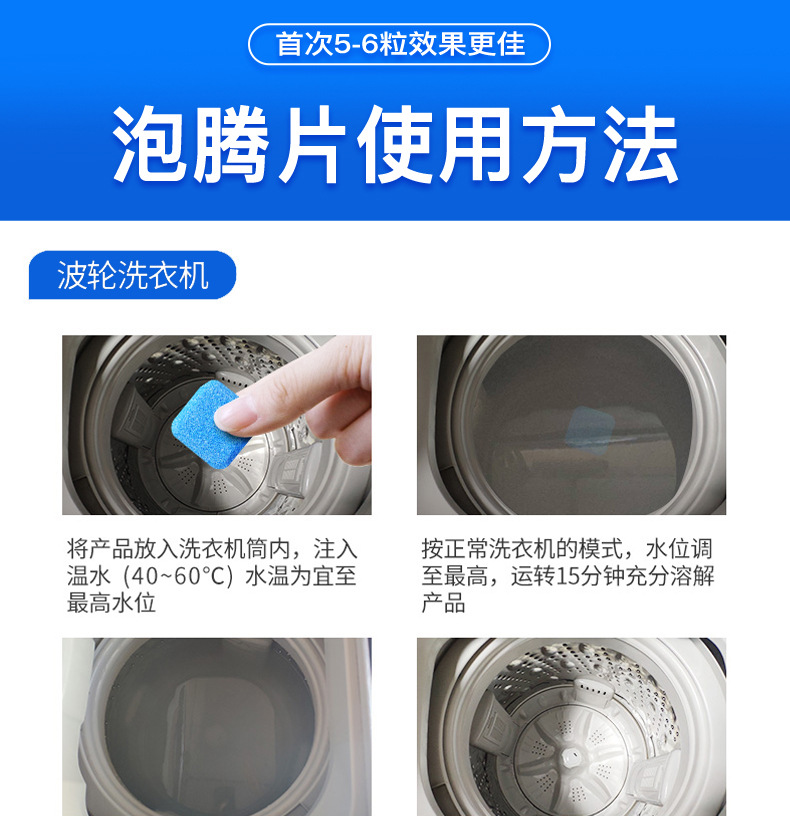 首次5-6粒效果更佳

泡腾片使用方法

波轮洗衣机

将产品放入洗衣机筒内，注入温水（40~60°C）水温为宜至最高水位

按正常洗衣机的模式，水位调至最高，运转15分钟充分溶解产品