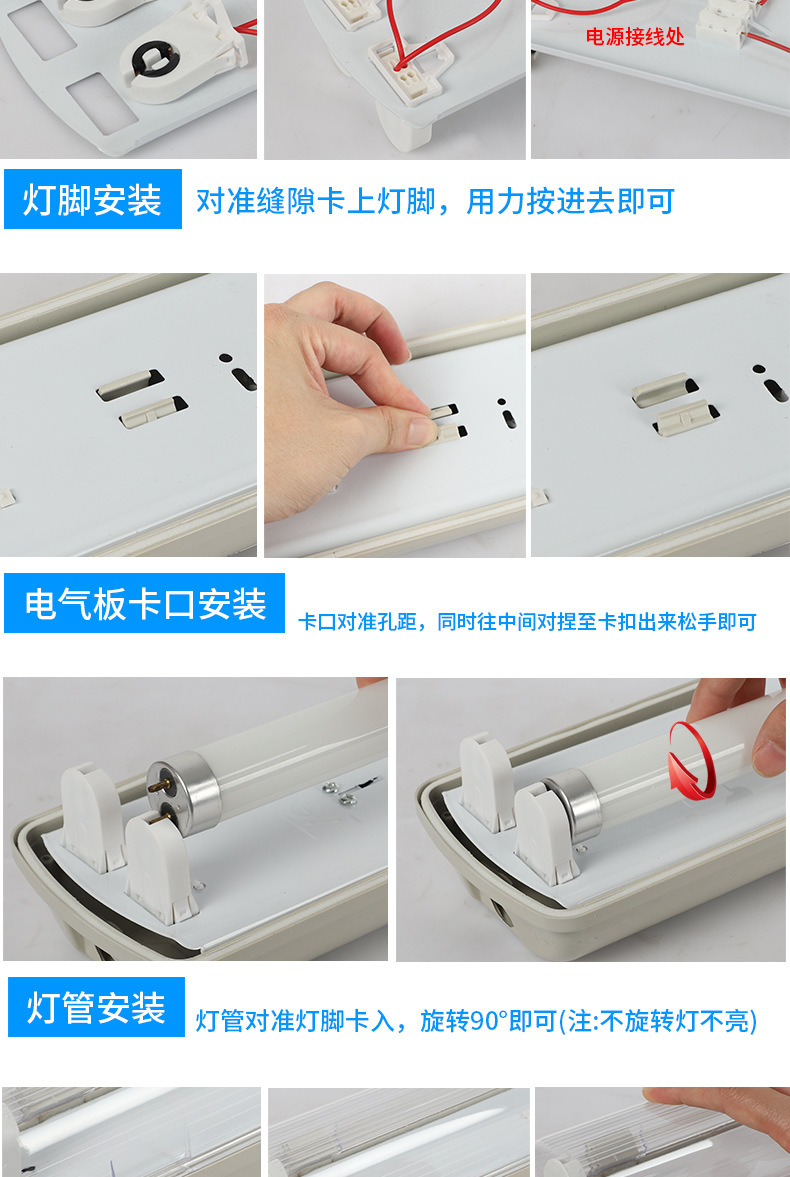 电源接线处

灯脚安装 对准缝隙卡上灯脚，用力按进去即可

电气板卡口安装 卡口对准孔距，同时往中间对捏至卡扣出来松手即可

灯管安装 灯管对准灯脚卡入，旋转90°即可(注:不旋转灯不亮)