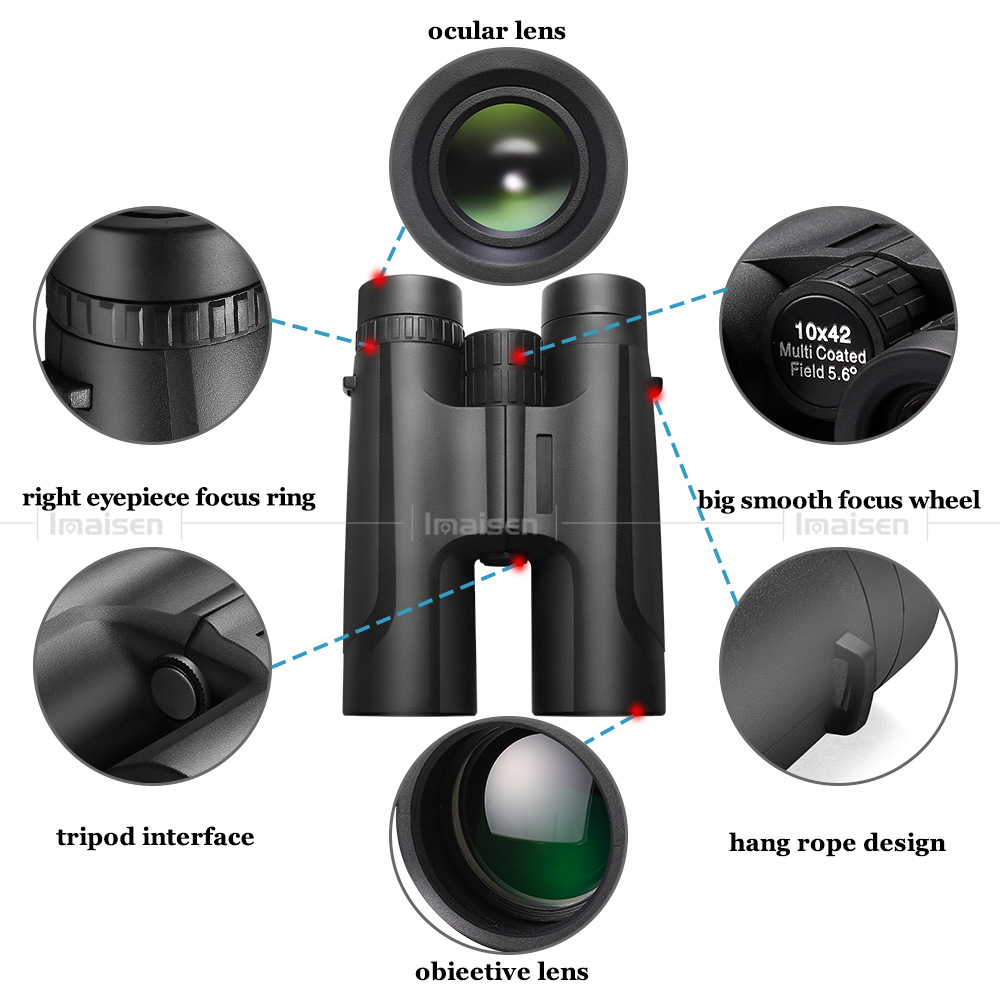 ocular lens

10x42
Multi Coated
Field 5.6°

right eyepiece focus ring

big smooth focus wheel

Imaisen

Imaisen

Imaisen

tripod interface

hang rope design

obieetive lens