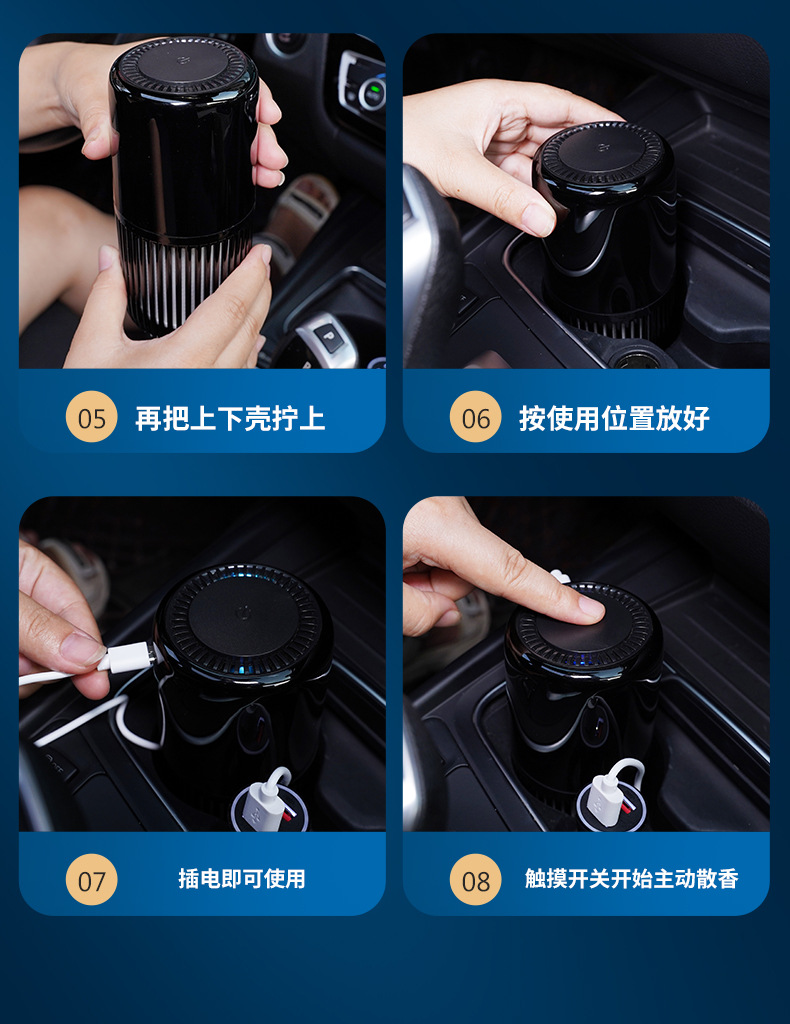 05 再把上下壳拧上

06 按使用位置放好

07 插电即可使用

08 触摸开关开始主动散香