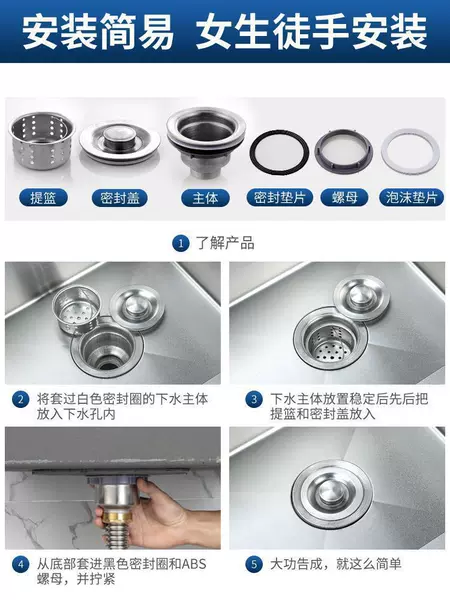 安装简易 女生徒手安装

提篮 密封盖 主体 密封垫片 螺母 泡沫垫片

1 了解产品

2 将套过白色密封圈的下水主体放入下水孔内

3 下水主体放置稳定后先后把提篮和密封盖放入

4 从底部套进黑色密封圈和ABS螺母，并拧紧

5 大功告成，就这么简单