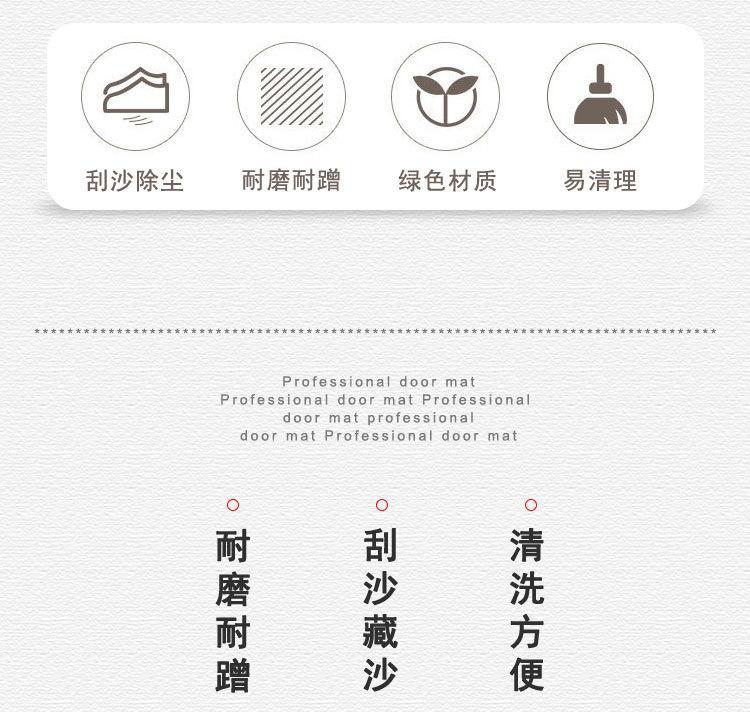 刮沙除尘 耐磨耐蹭 绿色材质 易清理

Professional door mat
Professional door mat Professional
door mat professional
door mat Professional door mat

耐磨耐蹭

刮沙藏沙

清洗方便