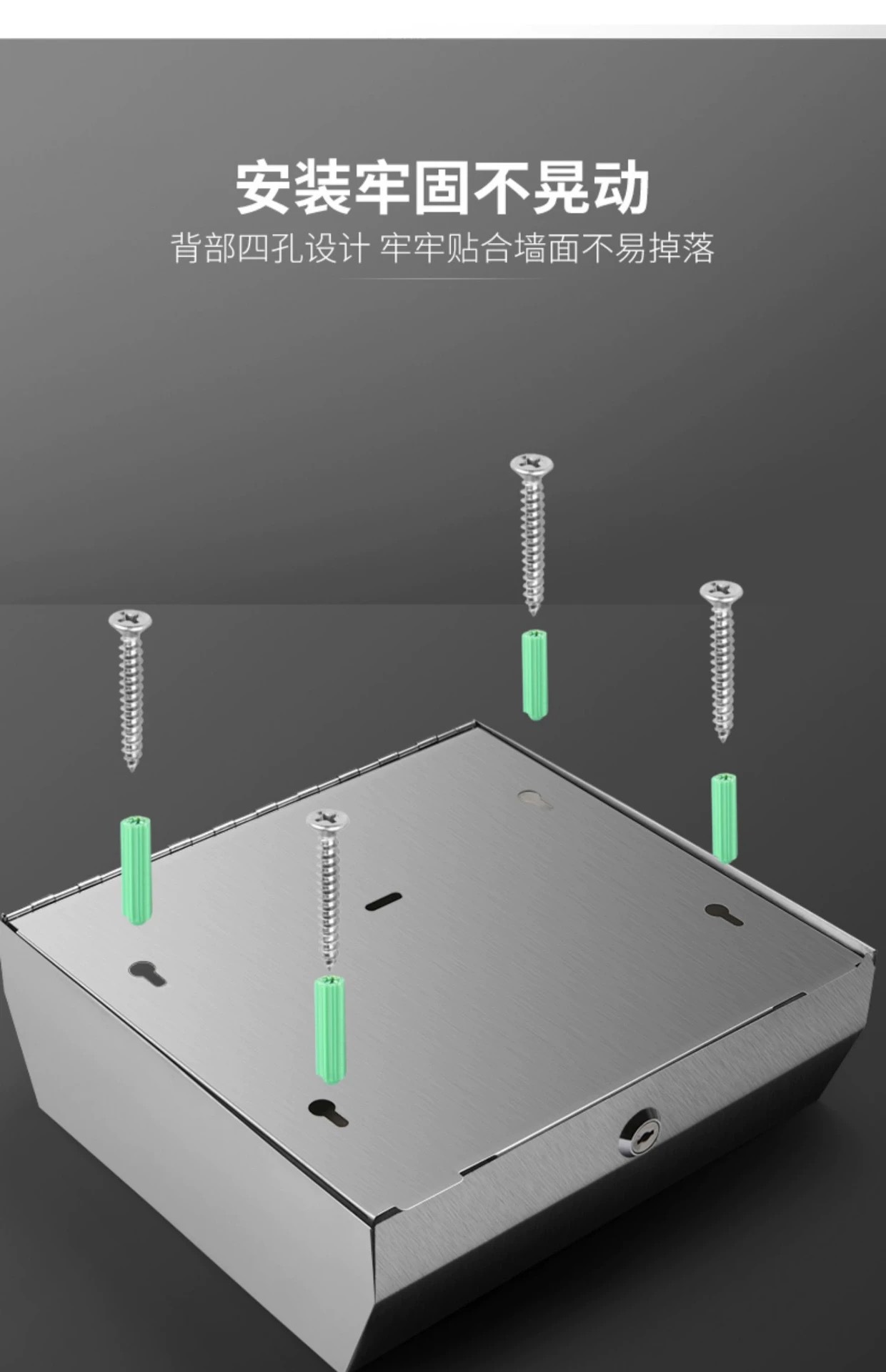 安装牢固不晃动

背部四孔设计 牢牢贴合墙面不易掉落