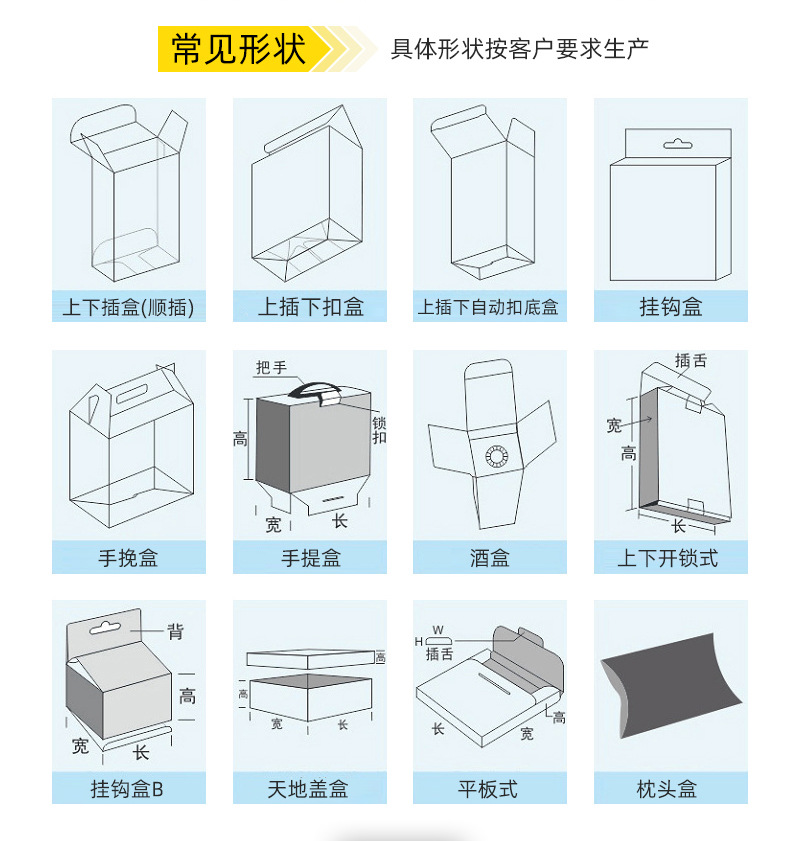 常见形状

具体形状按客户要求生产

上下插盒(顺插)

上插下扣盒

上插下自动扣底盒

挂钩盒

手挽盒

把手
高
锁扣
宽
长
手提盒

酒盒

插舌
宽
高
长
上下开锁式

背
高
宽
长
挂钩盒B

高
高
宽
长
天地盖盒

W
H
插舌
长
宽
高
平板式

枕头盒