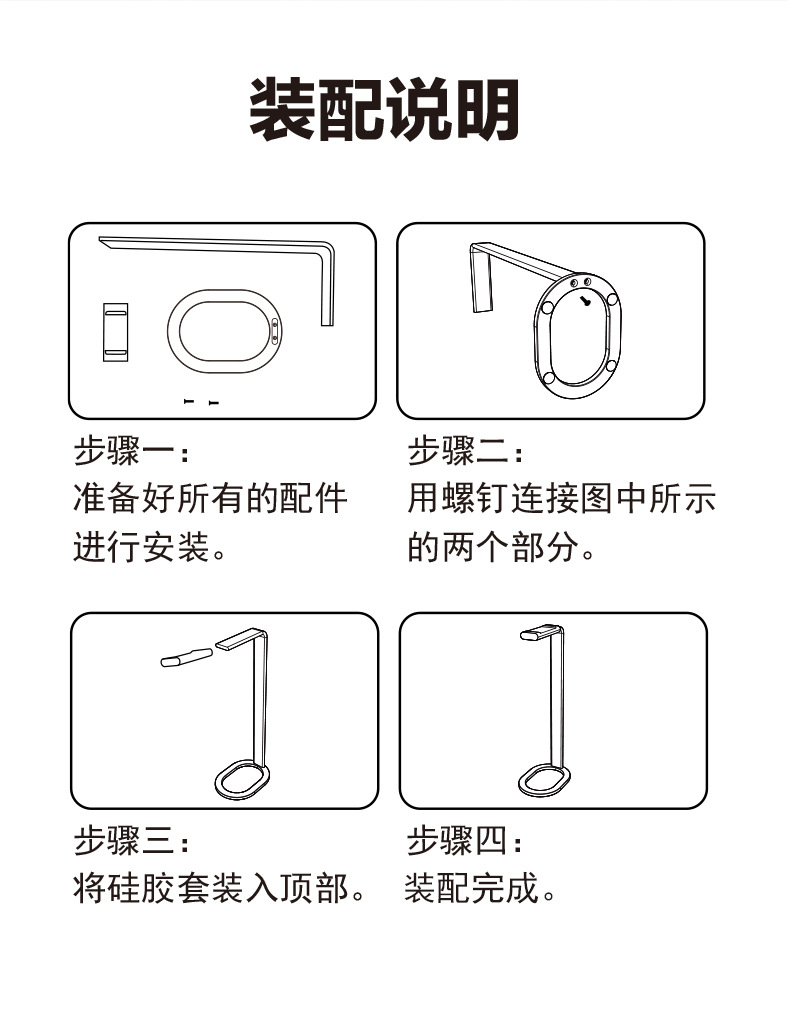 装配说明

步骤一：
准备好所有的配件进行安装。

步骤二：
用螺钉连接图中所示的两个部分。

步骤三：
将硅胶套装入顶部。

步骤四：
装配完成。