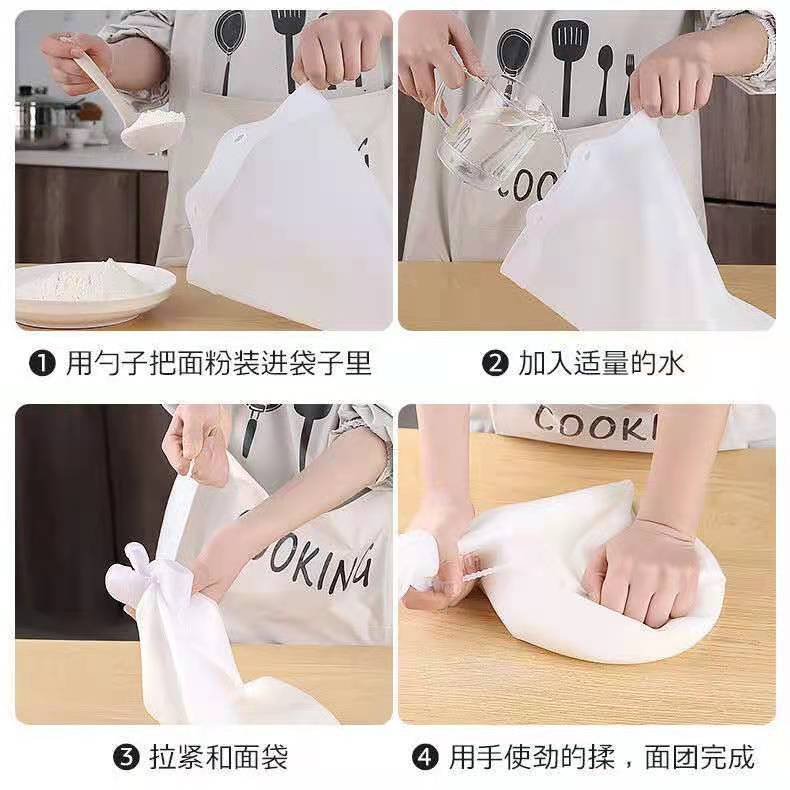 COO

❶ 用勺子把面粉装进袋子里

❷ 加入适量的水

OOKING

COOKI

❸ 拉紧和面袋

❹ 用手使劲的揉，面团完成