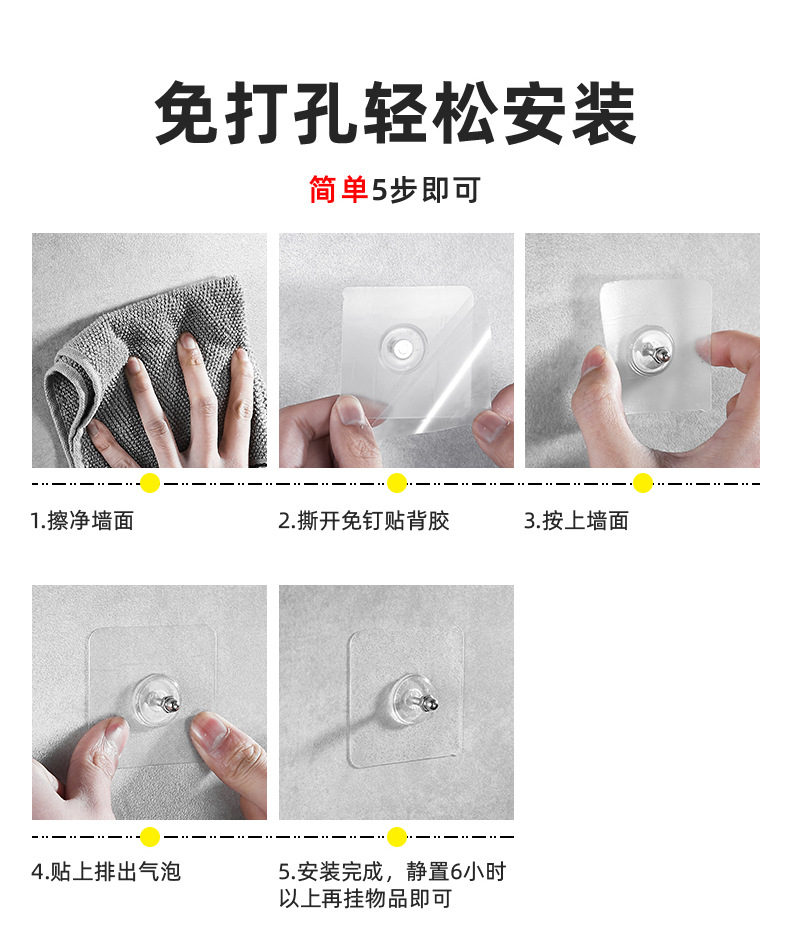 免打孔轻松安装

简单5步即可

1.擦净墙面

2.撕开免钉贴背胶

3.按上墙面

4.贴上排出气泡

5.安装完成，静置6小时以上再挂物品即可