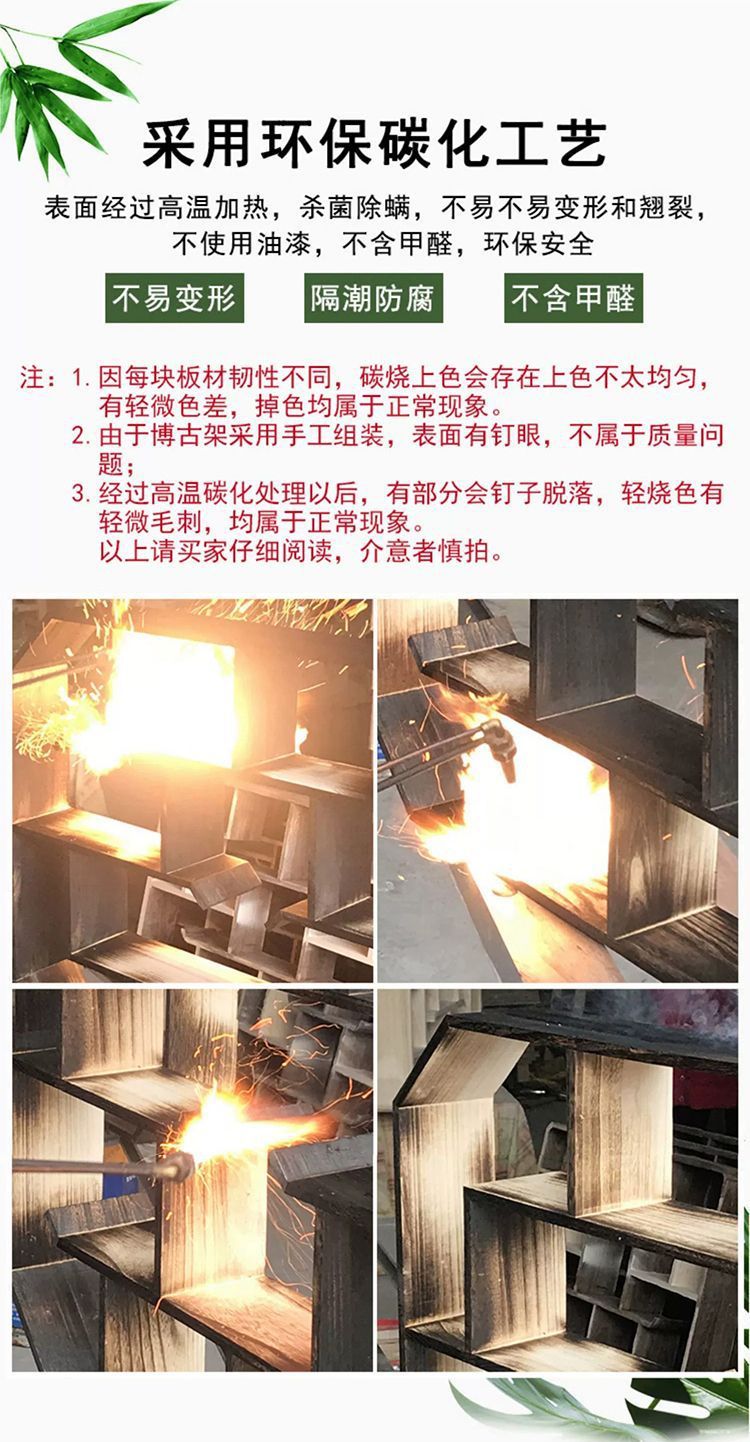 采用环保碳化工艺

表面经过高温加热，杀菌除螨，不易不易变形和翘裂，不使用油漆，不含甲醛，环保安全

不易变形

隔潮防腐

不含甲醛

注：1. 因每块板材韧性不同，碳烧上色会存在上色不太均匀，有轻微色差，掉色均属于正常现象。
2. 由于博古架采用手工组装，表面有钉眼，不属于质量问题；
3. 经过高温碳化处理以后，有部分会钉子脱落，轻烧色有轻微毛刺，均属于正常现象。
以上请买家仔细阅读，介意者慎拍。