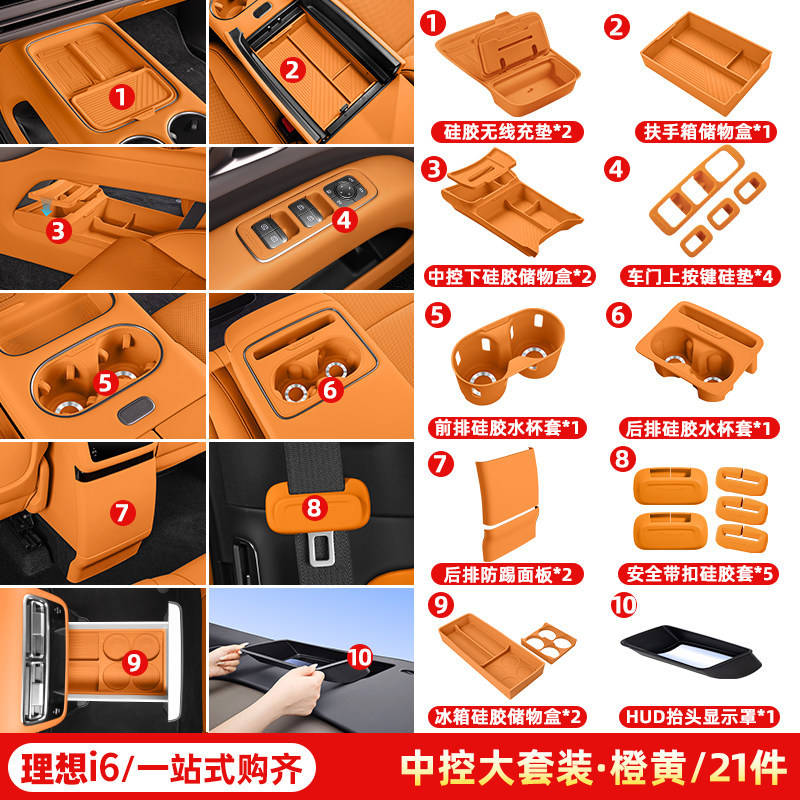 1
2
3
4
5
6
7
8
9
10

1
硅胶无线充垫*2
2
扶手箱储物盒*1
3
中控下硅胶储物盒*2
4
车门上按键硅垫*4
5
前排硅胶水杯套*1
6
后排硅胶水杯套*1
7
后排防踢面板*2
8
安全带扣硅胶套*5
9
冰箱硅胶储物盒*2
10
HUD抬头显示罩*1

理想i6/一站式购齐
中控大套装·橙黄/21件