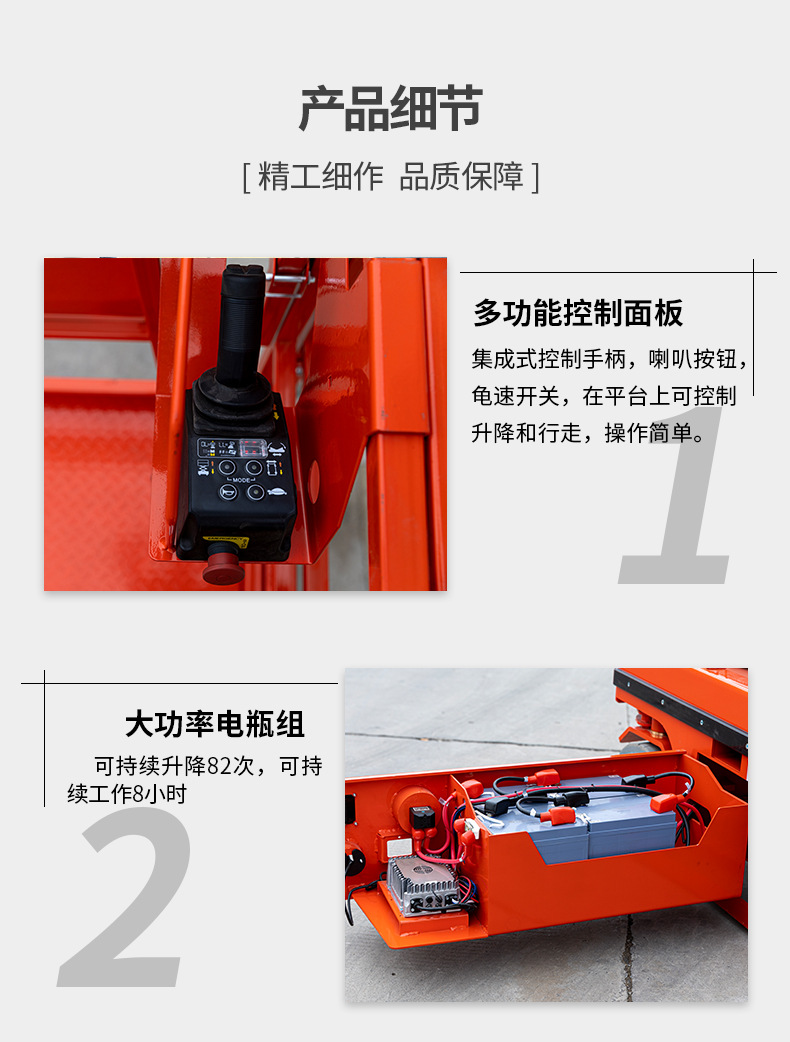 产品细节

[ 精工细作 品质保障 ]

MODE

多功能控制面板

集成式控制手柄，喇叭按钮，龟速开关，在平台上可控制升降和行走，操作简单。

1

大功率电瓶组

可持续升降82次，可持续工作8小时

2