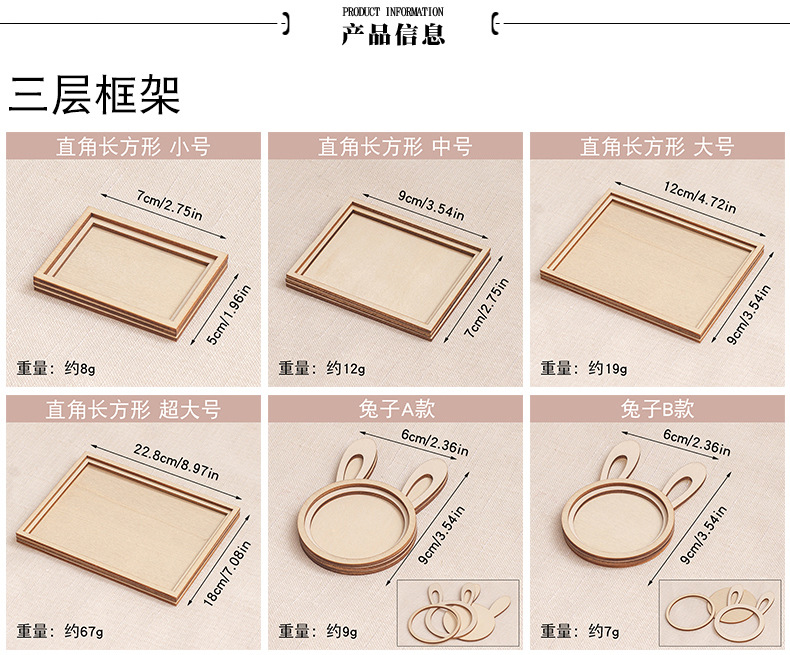 PRODUCT INFORMATION
产品信息

三层框架

直角长方形 小号
7cm/2.75in
5cm/1.96in
重量：约8g

直角长方形 中号
9cm/3.54in
7cm/2.75in
重量：约12g

直角长方形 大号
12cm/4.72in
9cm/3.54in
重量：约19g

直角长方形 超大号
22.8cm/8.97in
18cm/7.08in
重量：约67g

兔子A款
6cm/2.36in
9cm/3.54in
重量：约9g

兔子B款
6cm/2.36in
9cm/3.54in
重量：约7g