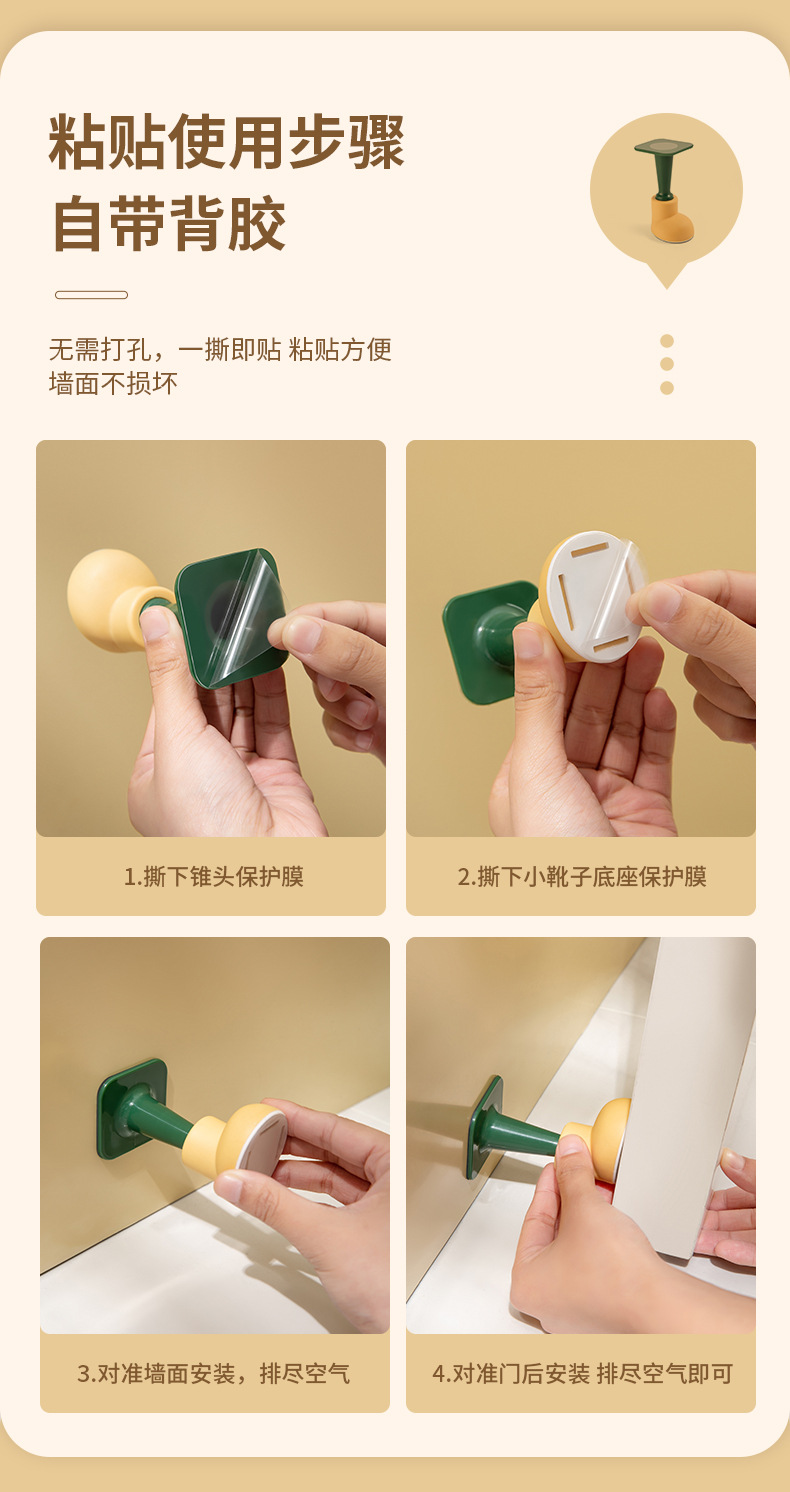 粘贴使用步骤
自带背胶

无需打孔，一撕即贴 粘贴方便
墙面不损坏

1.撕下锥头保护膜

2.撕下小靴子底座保护膜

3.对准墙面安装，排尽空气

4.对准门后安装 排尽空气即可