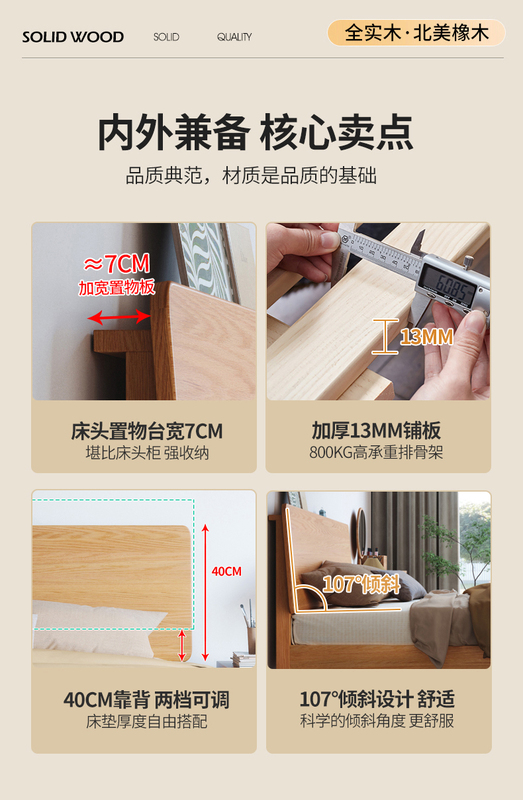 SOLID WOOD SOLID QUALITY 全实木·北美橡木

内外兼备 核心卖点

品质典范，材质是品质的基础

≈7CM
加宽置物板

床头置物台宽7CM
堪比床头柜 强收纳

6.085

13MM

加厚13MM铺板
800KG高承重排骨架

40CM

40CM靠背 两档可调
床垫厚度自由搭配

107°倾斜

107°倾斜设计 舒适
科学的倾斜角度 更舒服